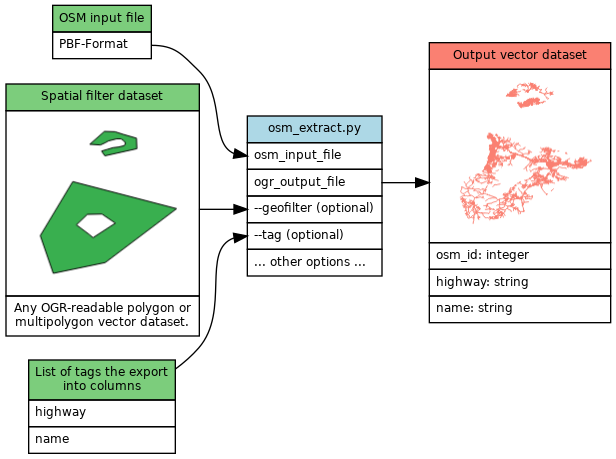 OSM input file

PBF-Format

Spatial filter dataset

Any OGR-readable polygon or multipolygon vector dataset.

List of tags the export into columns

highway

name

osm_extract.py

osm_input_file

ogr_output_file

--geofilter (optional)

--tag (optional)

... other options ...

Output vector dataset

osm_id: integer

highway: string

name: string