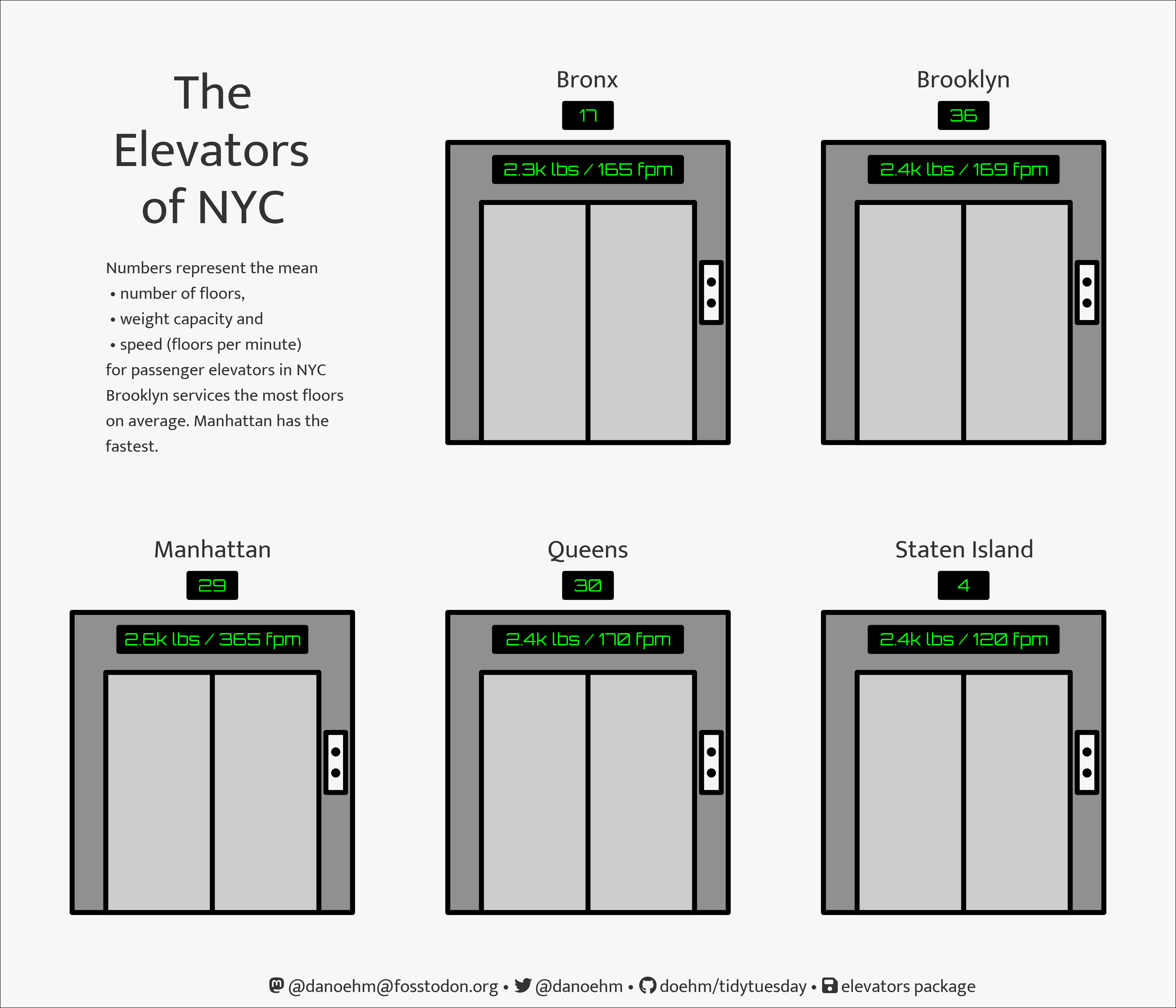 The Elevators of NYC

Numbers represent the mean
• number of floors,
• weight capacity and
• speed (floors per minute)
for passenger elevators in NYC
Brooklyn services the most floors on average. Manhattan has the fastest.

Bronx
17
2.3k lbs / 165 fpm

Brooklyn
36
2.4k lbs / 169 fpm

Manhattan
29
2.6k lbs / 365 fpm

Queens
30
2.4k lbs / 170 fpm

Staten Island
4
2.4k lbs / 120 fpm

@danoehm@fosstodon.org • @danoehm • doehm/tidytuesday • elevators package