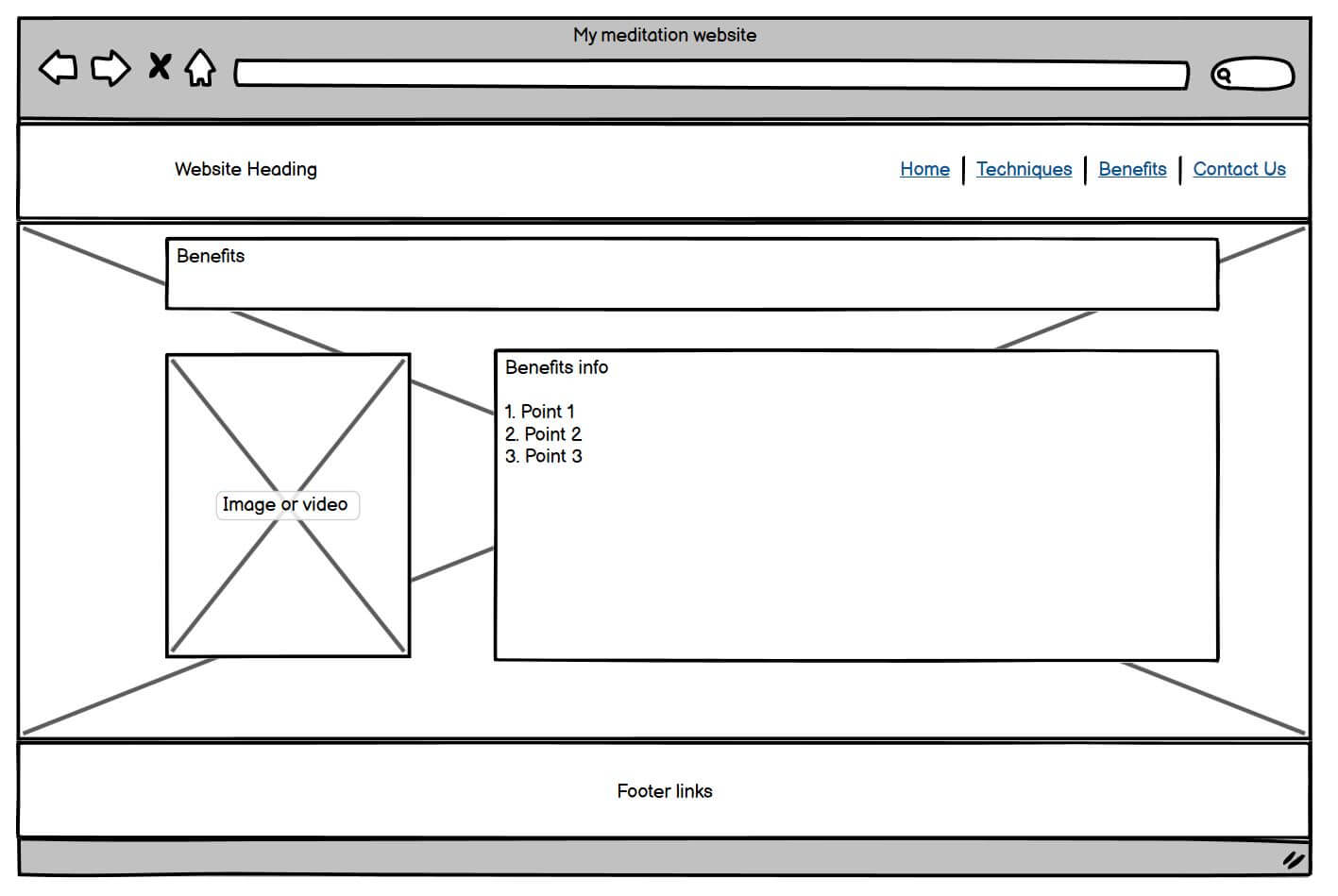 My meditation website

Website Heading

Home | Techniques | Benefits | Contact Us

Benefits

Image or video

Benefits info

1. Point 1
2. Point 2
3. Point 3

Footer links