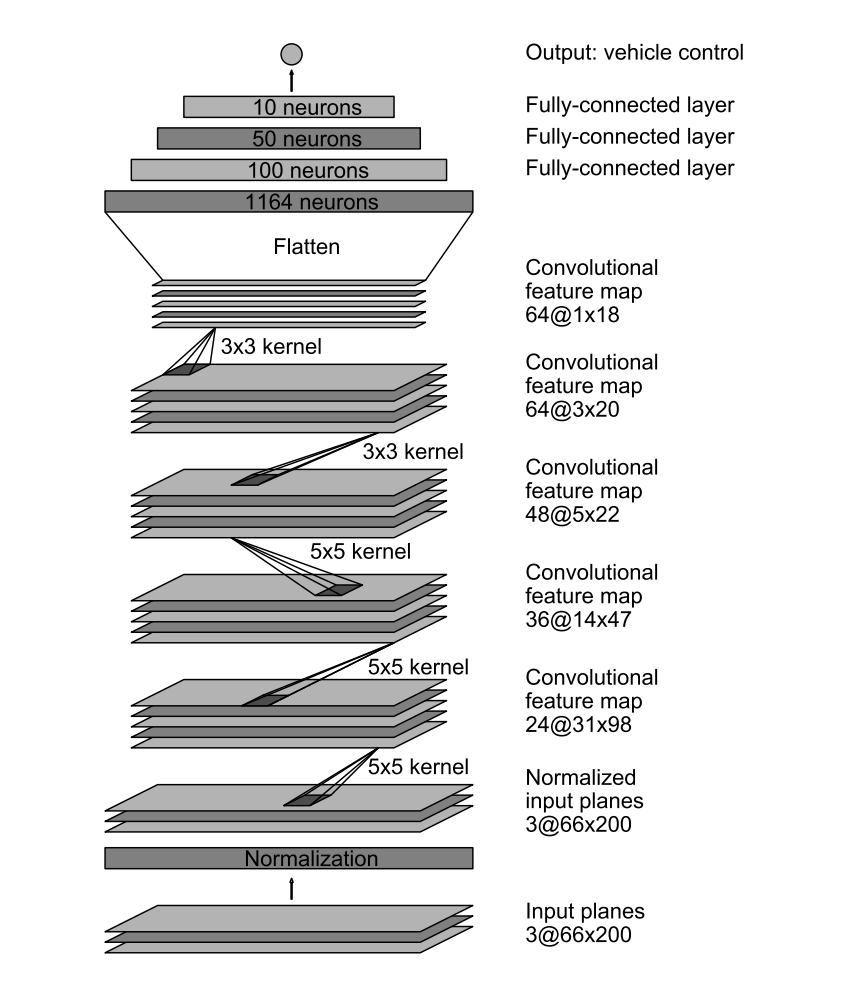 Output: vehicle control

10 neurons
Fully-connected layer

50 neurons
Fully-connected layer

100 neurons
Fully-connected layer

1164 neurons

Flatten

Convolutional feature map 64@1x18

3x3 kernel

Convolutional feature map 64@3x20

3x3 kernel

Convolutional feature map 48@5x22

5x5 kernel

Convolutional feature map 36@14x47

5x5 kernel

Convolutional feature map 24@31x98

5x5 kernel

Normalized input planes 3@66x200

Normalization

Input planes 3@66x200