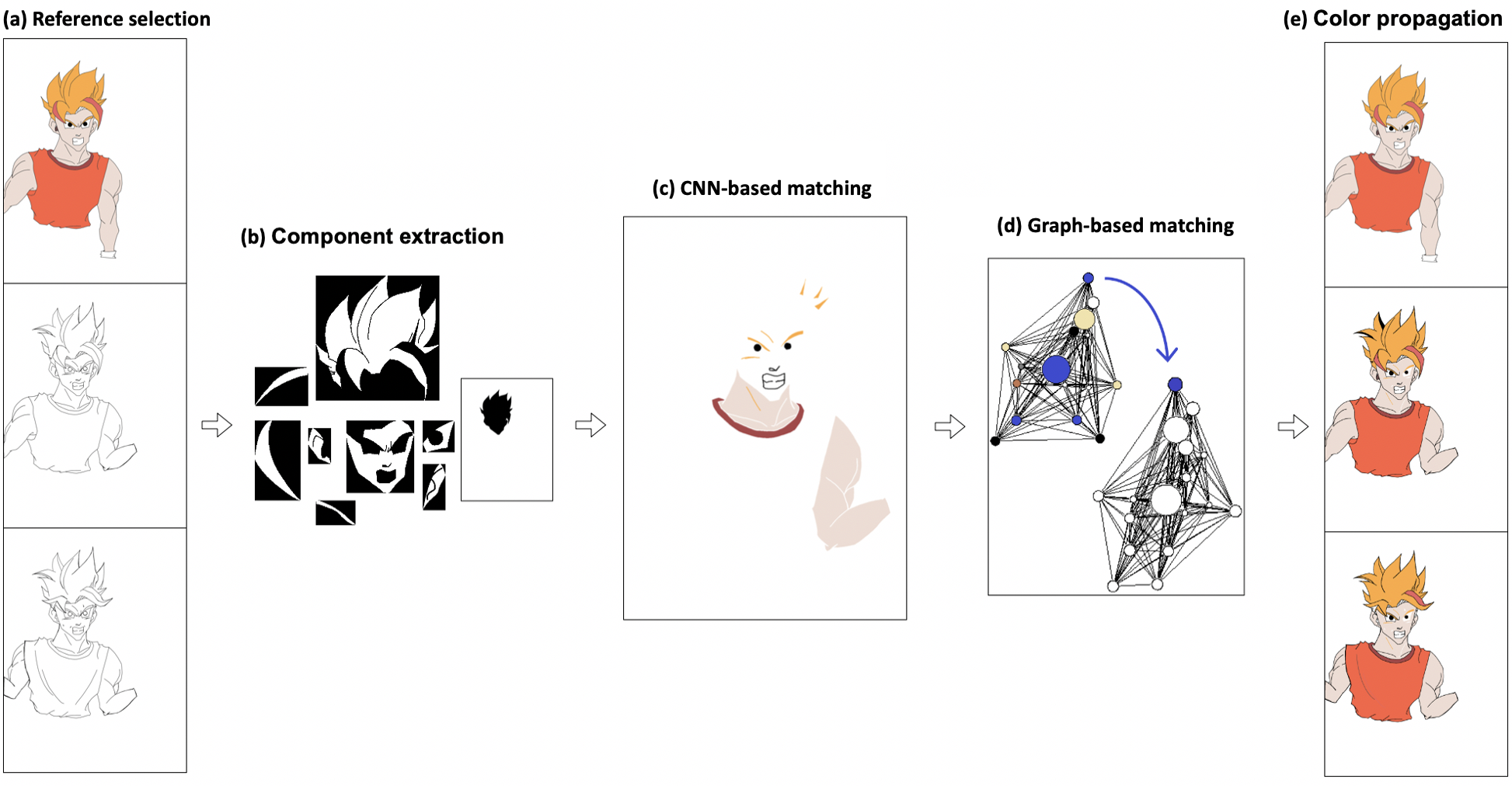 (a) Reference selection

(b) Component extraction

(c) CNN-based matching

(d) Graph-based matching

(e) Color propagation