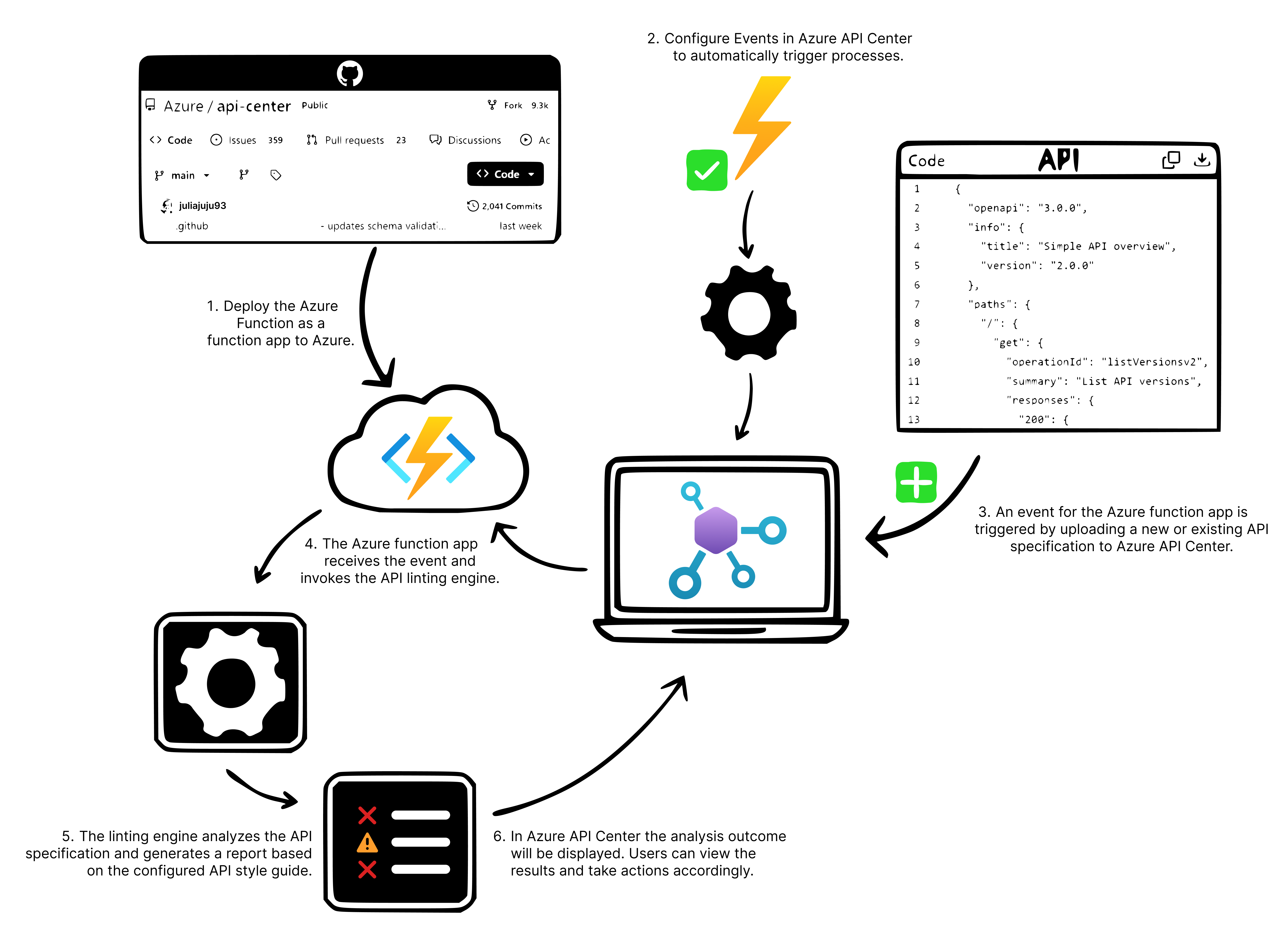 Azure / api-center Public

Fork 9.3k

Code Issues 359 Pull requests 23 Discussions Ac

main

Code

juliajuju93

2,041 Commits

.github - updates schema validati... last week

2. Configure Events in Azure API Center to automatically trigger processes.

Code API

1 {
2 "openapi": "3.0.0",
3 "info": {
4 "title": "Simple API overview",
5 "version": "2.0.0"
6 },
7 "paths": {
8 "/": {
9 "get": {
10 "operationId": "listVersionsv2",
11 "summary": "List API versions",
12 "responses": {
13 "200": {

1. Deploy the Azure Function as a function app to Azure.

3. An event for the Azure function app is triggered by uploading a new or existing API specification to Azure API Center.

4. The Azure function app receives the event and invokes the API linting engine.

5. The linting engine analyzes the API specification and generates a report based on the configured API style guide.

6. In Azure API Center the analysis outcome will be displayed. Users can view the results and take actions accordingly.