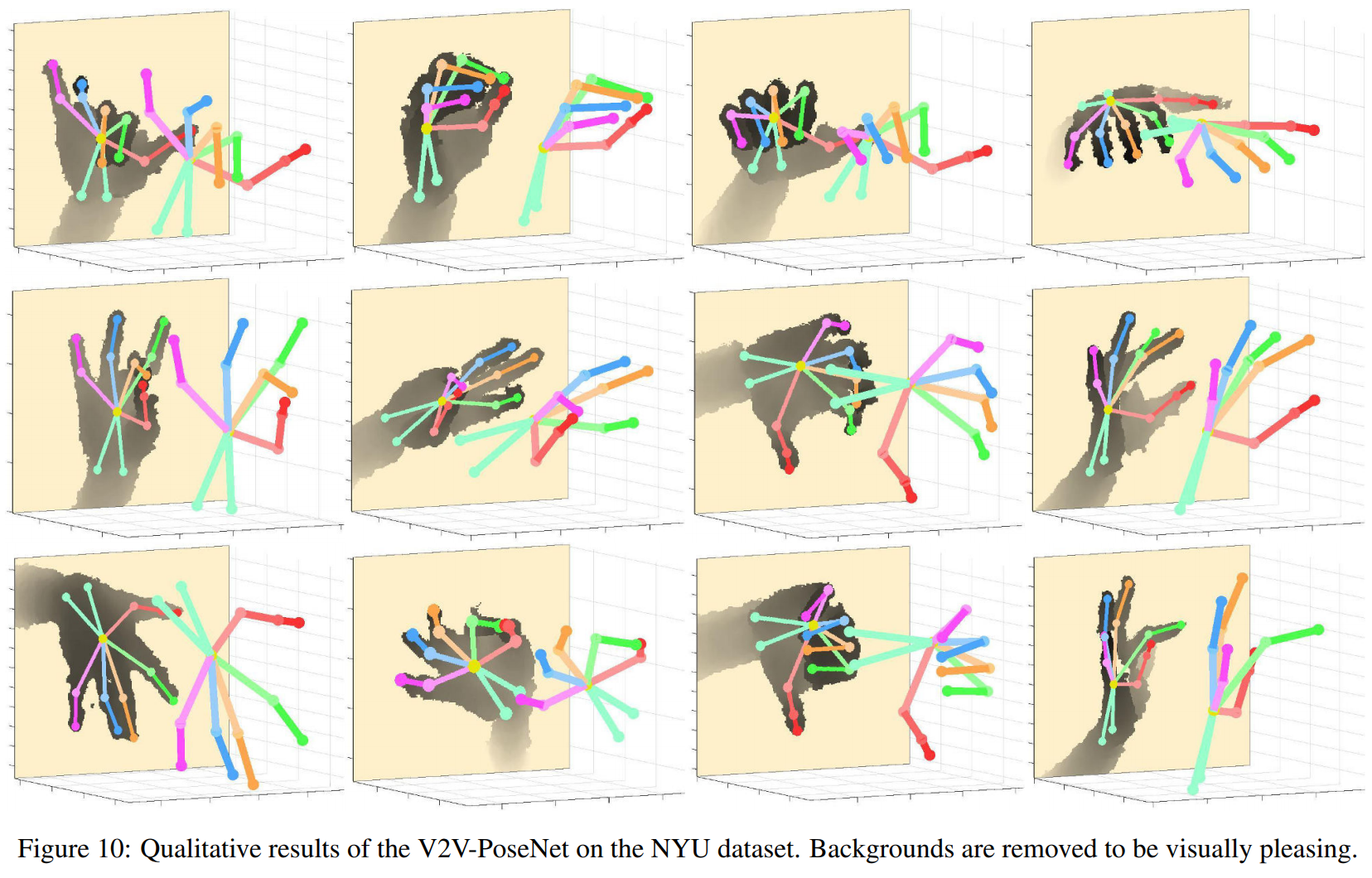 Figure 10: Qualitative results of the V2V-PoseNet on the NYU dataset. Backgrounds are removed to be visually pleasing.