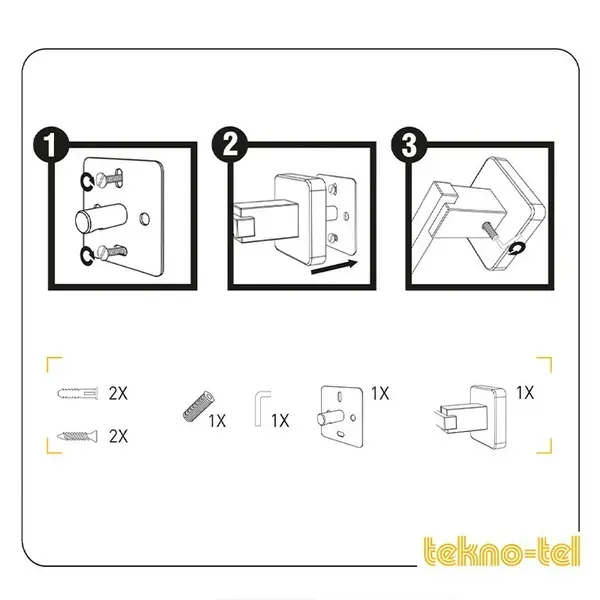 1

2

3

2X

2X

1X

1X

1X

1X

tekno-tel