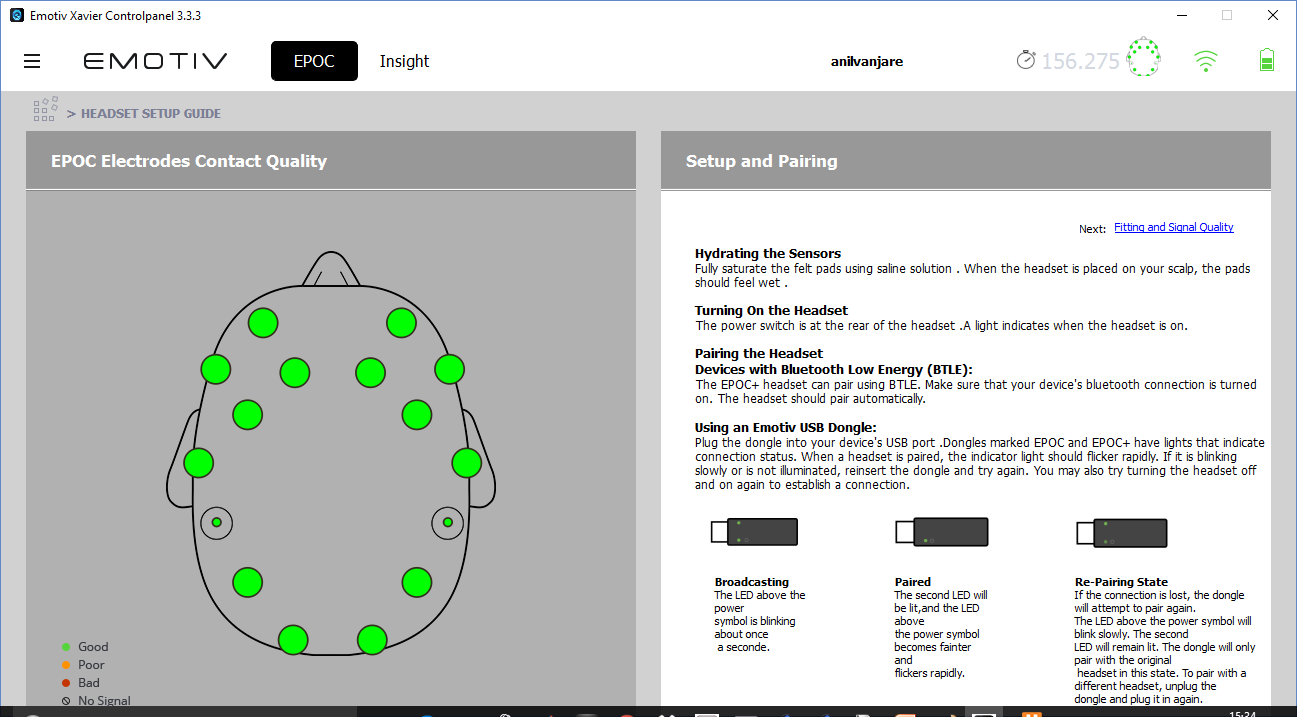 Emotiv Xavier Controlpanel 3.3.3

EMOTIV EPOC Insight anilvanjare 156.275

> HEADSET SETUP GUIDE

EPOC Electrodes Contact Quality

Good
Poor
Bad
No Signal

Setup and Pairing

Next: Fitting and Signal Quality

Hydrating the Sensors
Fully saturate the felt pads using saline solution . When the headset is placed on your scalp, the pads should feel wet .

Turning On the Headset
The power switch is at the rear of the headset .A light indicates when the headset is on.

Pairing the Headset
Devices with Bluetooth Low Energy (BTLE):
The EPOC+ headset can pair using BTLE. Make sure that your device's bluetooth connection is turned on. The headset should pair automatically.

Using an Emotiv USB Dongle:
Plug the dongle into your device's USB port .Dongles marked EPOC and EPOC+ have lights that indicate connection status. When a headset is paired, the indicator light should flicker rapidly. If it is blinking slowly or is not illuminated, reinsert the dongle and try again. You may also try turning the headset off and on again to establish a connection.

Broadcasting
The LED above the power symbol is blinking about once a seconde.

Paired
The second LED will be lit,and the LED above the power symbol becomes fainter and flickers rapidly.

Re-Pairing State
If the connection is lost, the dongle will attempt to pair again. The LED above the power symbol will blink slowly. The second LED will remain lit. The dongle will only pair with the original headset in this state. To pair with a different headset, unplug the dongle and plug it in again.

15:24