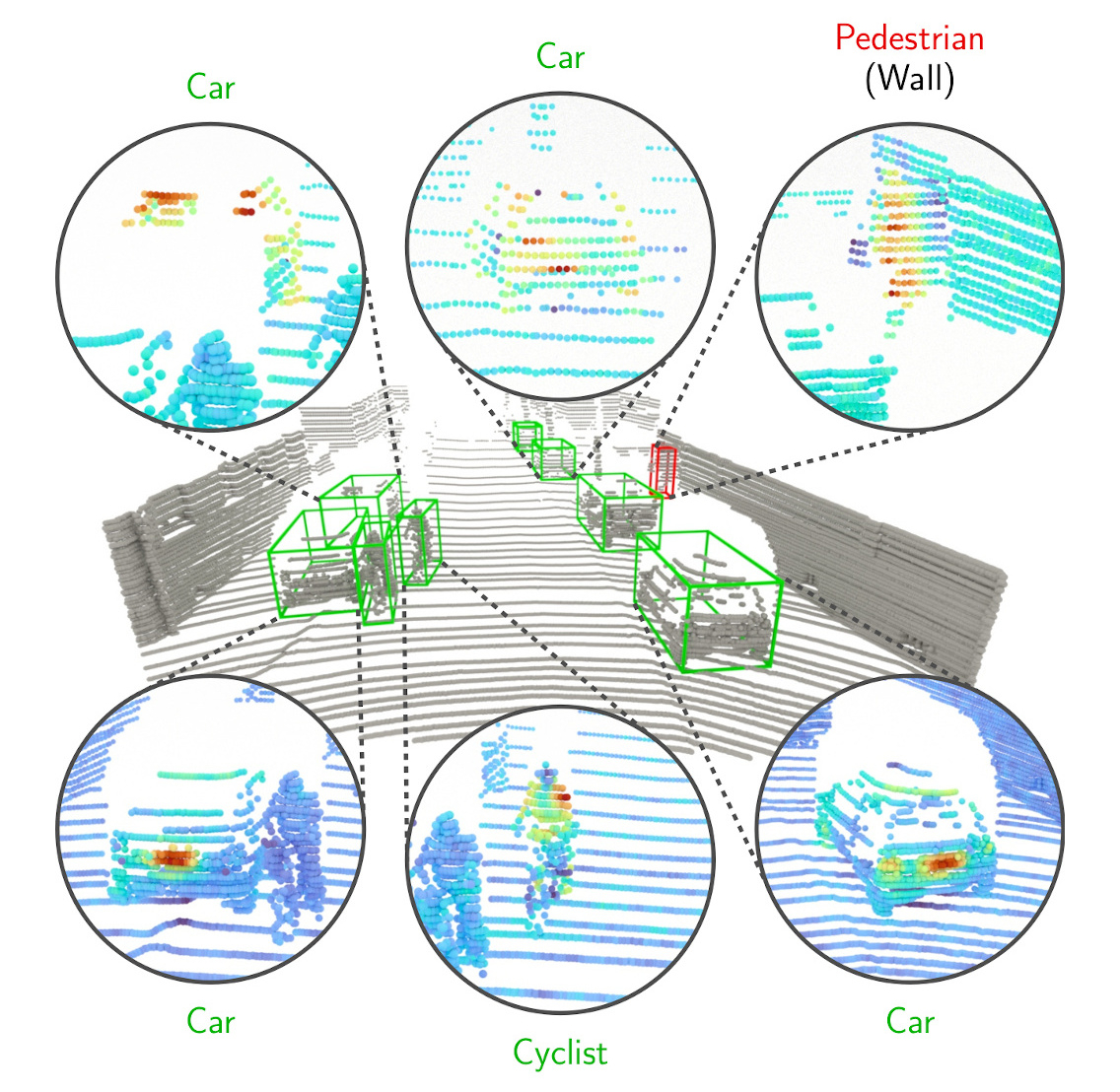 Car

Car

Pedestrian
(Wall)

Car

Cyclist

Car