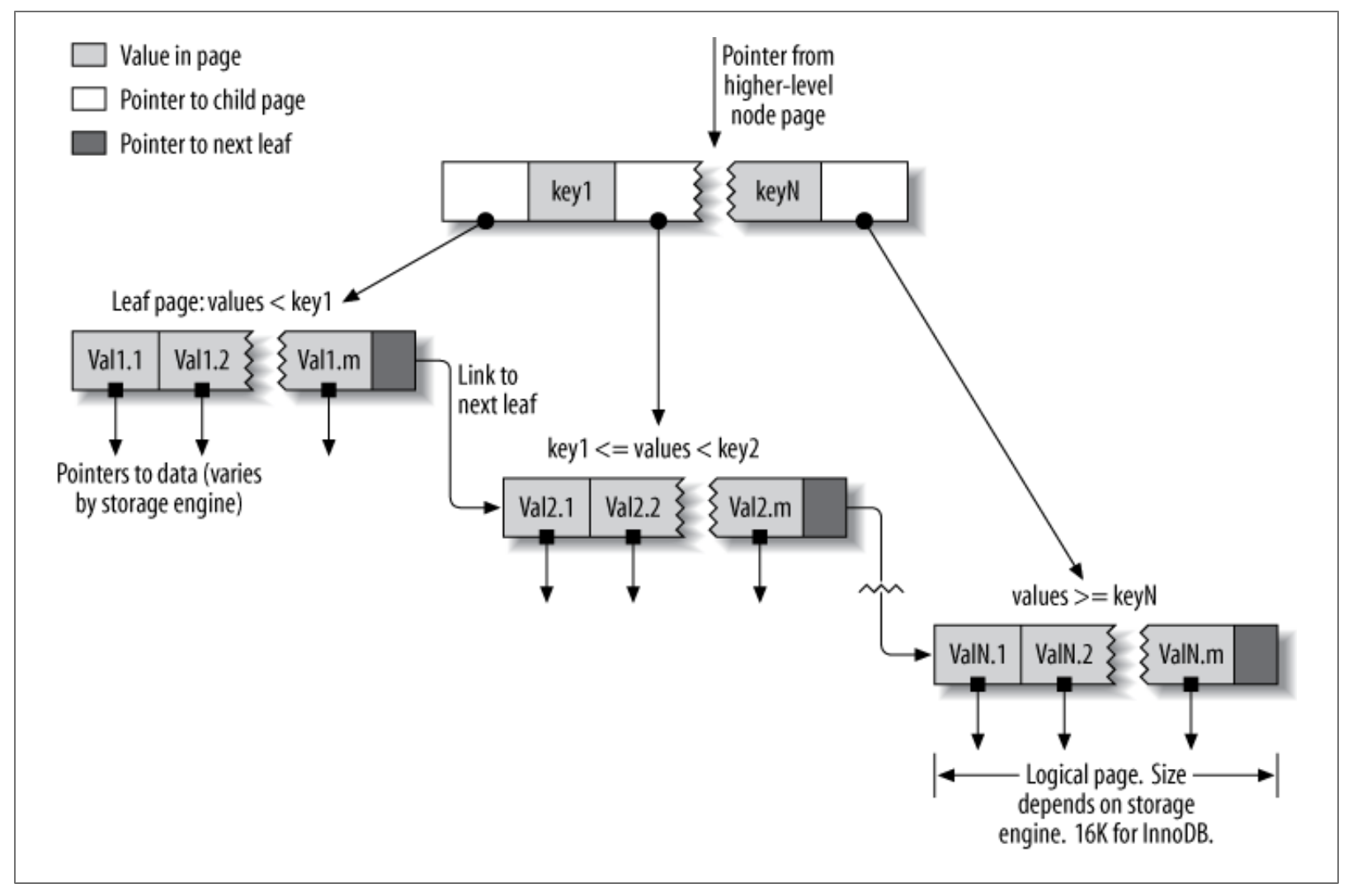 Value in page
Pointer to child page
Pointer to next leaf

Pointer from higher-level node page

key1
keyN

Leaf page: values < key1

Val1.1
Val1.2
Val1.m

Link to next leaf

Pointers to data (varies by storage engine)

key1 <= values < key2

Val2.1
Val2.2
Val2.m

values >= keyN

ValN.1
ValN.2
ValN.m

Logical page. Size depends on storage engine. 16K for InnoDB.