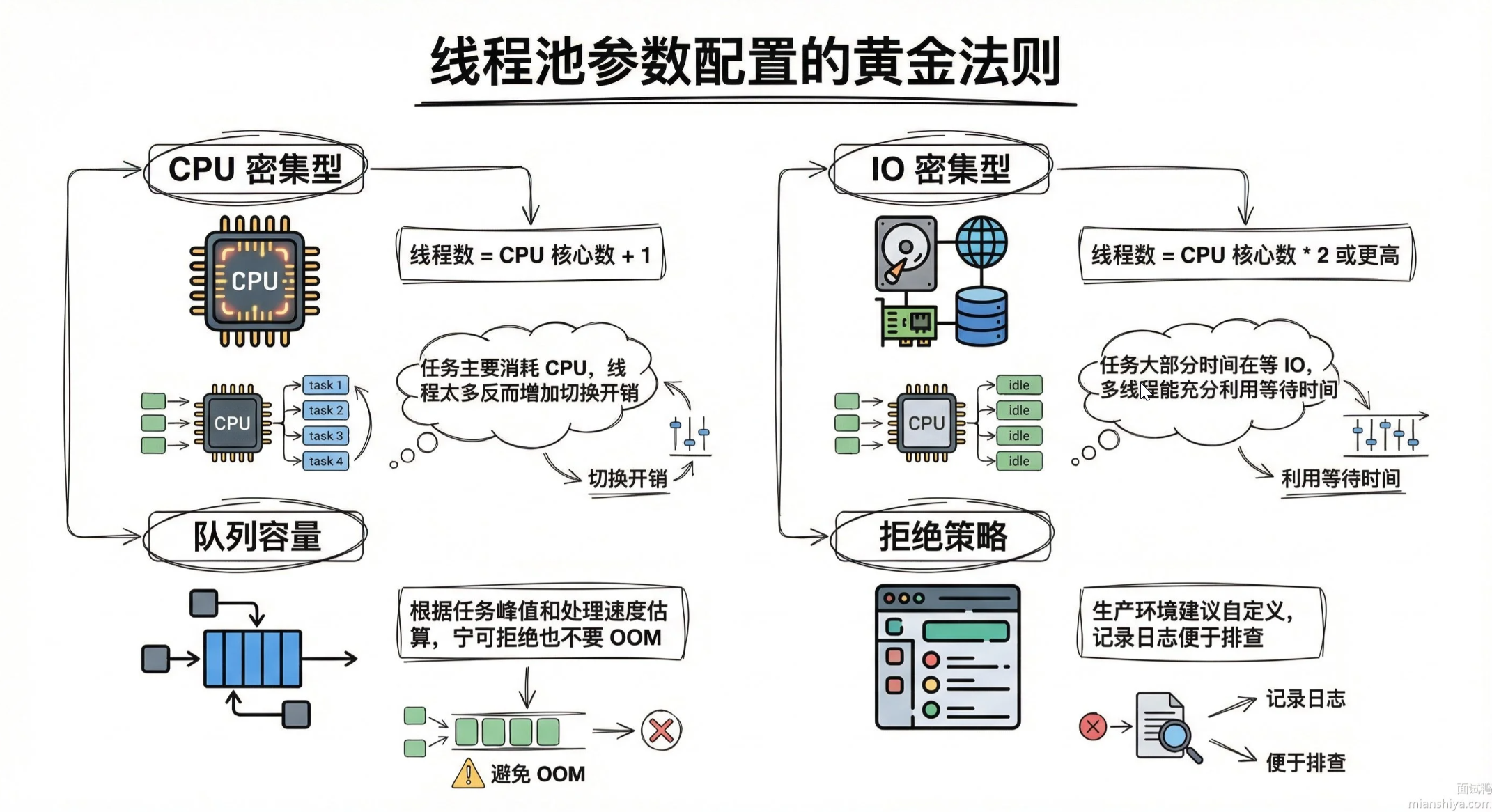 线程池参数配置的黄金法则

CPU 密集型

CPU

线程数 = CPU 核心数 + 1

CPU

task 1
task 2
task 3
task 4

任务主要消耗 CPU，线程太多反而增加切换开销

切换开销

队列容量

根据任务峰值和处理速度估算，宁可拒绝也不要 OOM

避免 OOM

IO 密集型

线程数 = CPU 核心数 * 2 或更高

CPU

idle
idle
idle
idle

任务大部分时间在等 IO，多线程能充分利用等待时间

利用等待时间

拒绝策略

生产环境建议自定义，记录日志便于排查

记录日志

便于排查

面试鸭
mianshiya.com