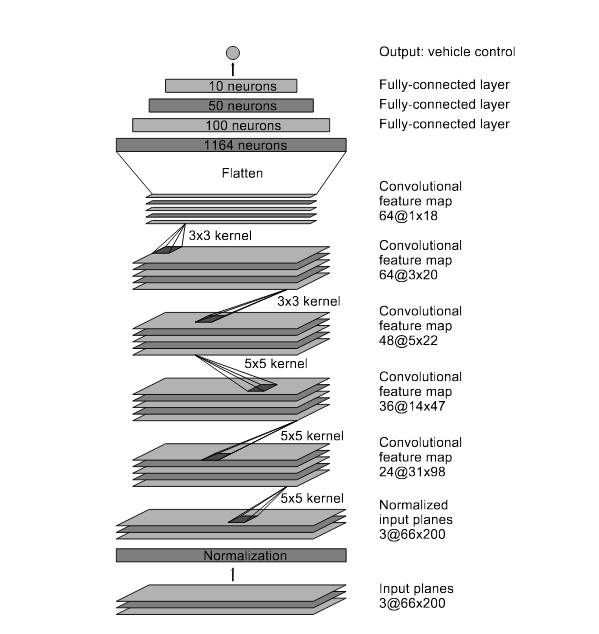 Output: vehicle control

10 neurons
Fully-connected layer

50 neurons
Fully-connected layer

100 neurons
Fully-connected layer

1164 neurons

Flatten

Convolutional feature map 64@1x18

3x3 kernel

Convolutional feature map 64@3x20

3x3 kernel

Convolutional feature map 48@5x22

5x5 kernel

Convolutional feature map 36@14x47

5x5 kernel

Convolutional feature map 24@31x98

5x5 kernel

Normalized input planes 3@66x200

Normalization

Input planes 3@66x200