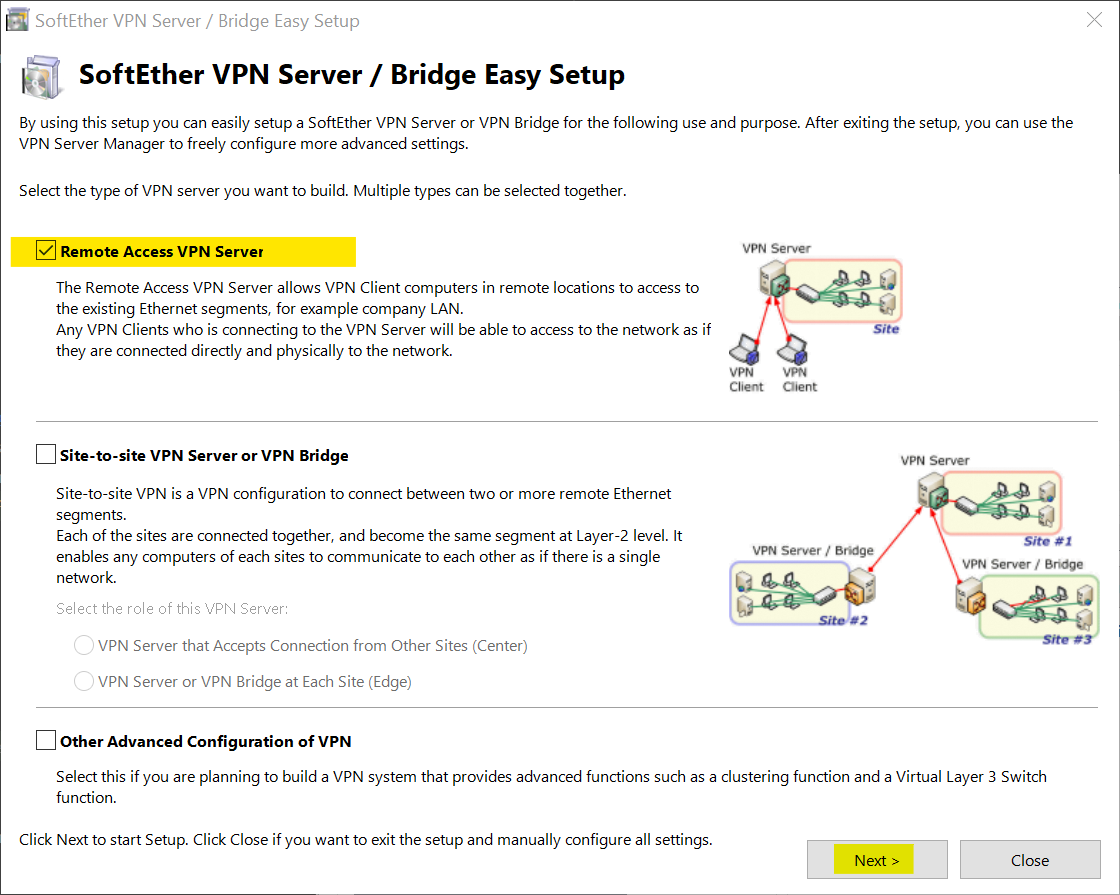 SoftEther VPN Server / Bridge Easy Setup

SoftEther VPN Server / Bridge Easy Setup

By using this setup you can easily setup a SoftEther VPN Server or VPN Bridge for the following use and purpose. After exiting the setup, you can use the VPN Server Manager to freely configure more advanced settings.

Select the type of VPN server you want to build. Multiple types can be selected together.

Remote Access VPN Server

The Remote Access VPN Server allows VPN Client computers in remote locations to access to the existing Ethernet segments, for example company LAN.
Any VPN Clients who is connecting to the VPN Server will be able to access to the network as if they are connected directly and physically to the network.

VPN Server
Site
VPN Client
VPN Client

Site-to-site VPN Server or VPN Bridge

Site-to-site VPN is a VPN configuration to connect between two or more remote Ethernet segments.
Each of the sites are connected together, and become the same segment at Layer-2 level. It enables any computers of each sites to communicate to each other as if there is a single network.

Select the role of this VPN Server:

VPN Server that Accepts Connection from Other Sites (Center)

VPN Server or VPN Bridge at Each Site (Edge)

VPN Server
Site #1
VPN Server / Bridge
Site #2
VPN Server / Bridge
Site #3

Other Advanced Configuration of VPN

Select this if you are planning to build a VPN system that provides advanced functions such as a clustering function and a Virtual Layer 3 Switch function.

Click Next to start Setup. Click Close if you want to exit the setup and manually configure all settings.

Next >

Close