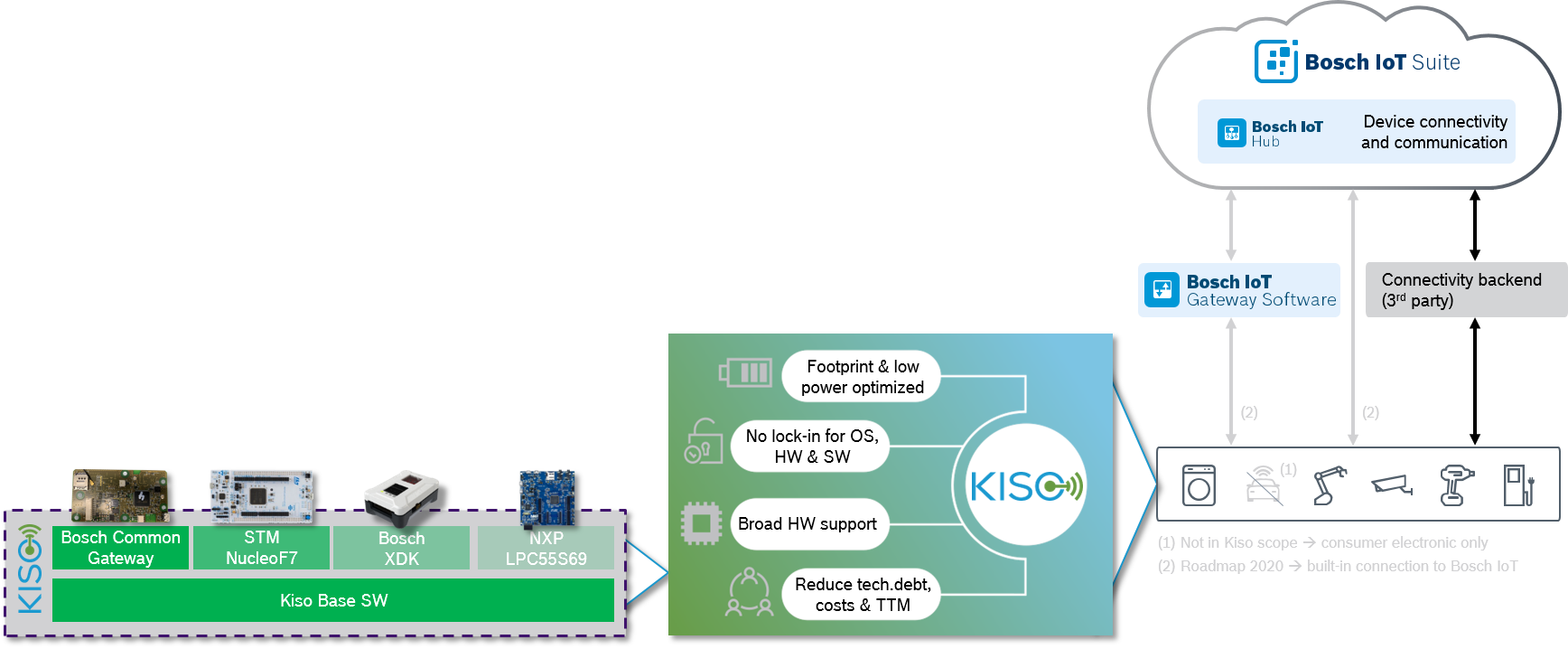 Bosch IoT Suite

Bosch IoT Hub

Device connectivity and communication

Bosch IoT Gateway Software

Connectivity backend ($3^{rd}$ party)

(2)

(2)

(1)

(1) Not in Kiso scope → consumer electronic only
(2) Roadmap 2020 → built-in connection to Bosch IoT

Footprint & low power optimized

No lock-in for OS, HW & SW

Broad HW support

Reduce tech.debt, costs & TTM

KISO

KISO

Bosch Common Gateway

STM NucleoF7

Bosch XDK

NXP LPC55S69

Kiso Base SW