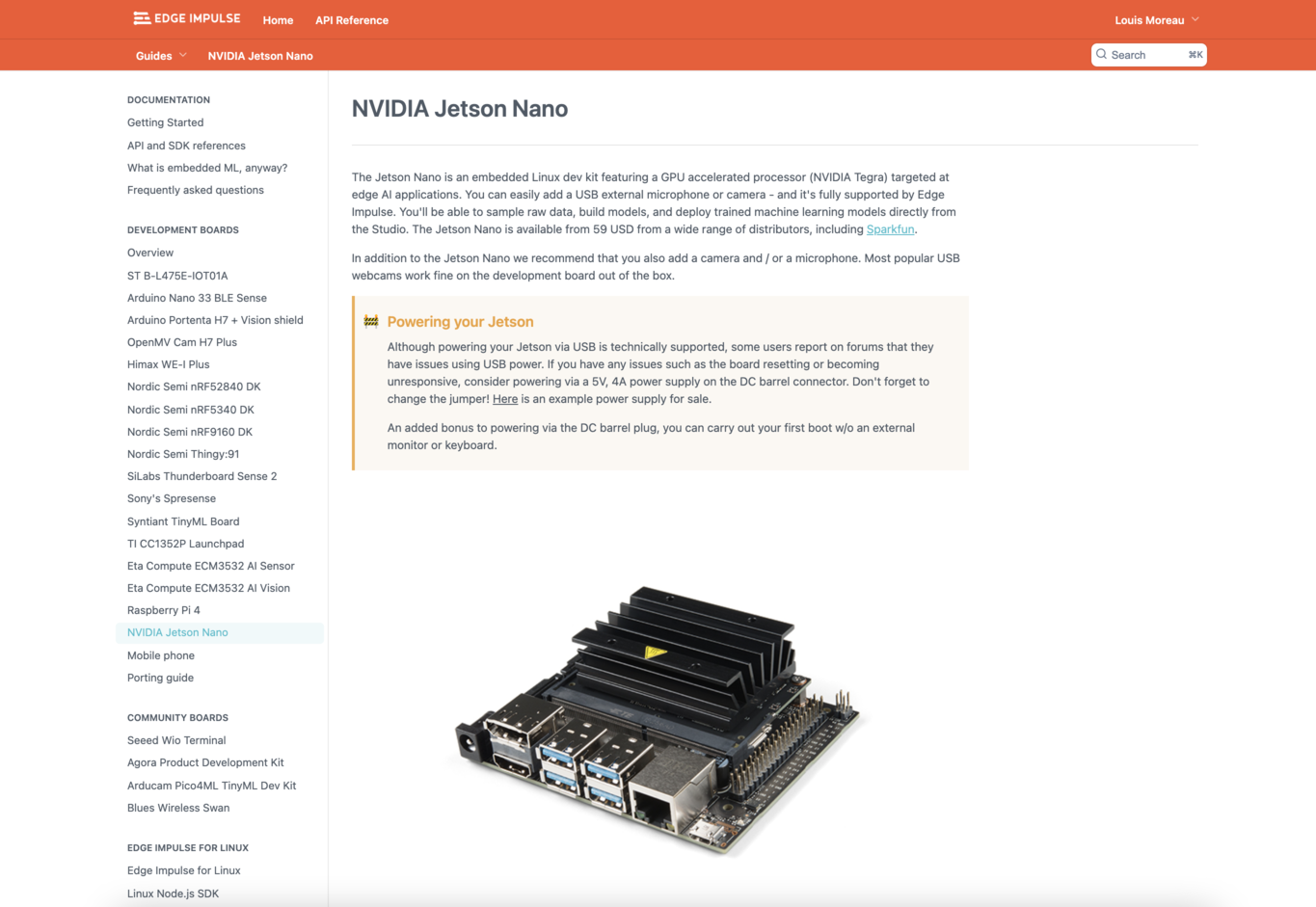 EDGE IMPULSE Home API Reference Louis Moreau

Guides NVIDIA Jetson Nano Search ⌘K

DOCUMENTATION
Getting Started
API and SDK references
What is embedded ML, anyway?
Frequently asked questions

DEVELOPMENT BOARDS
Overview
ST B-L475E-IOT01A
Arduino Nano 33 BLE Sense
Arduino Portenta H7 + Vision shield
OpenMV Cam H7 Plus
Himax WE-I Plus
Nordic Semi nRF52840 DK
Nordic Semi nRF5340 DK
Nordic Semi nRF9160 DK
Nordic Semi Thingy:91
SiLabs Thunderboard Sense 2
Sony's Spresense
Syntiant TinyML Board
TI CC1352P Launchpad
Eta Compute ECM3532 AI Sensor
Eta Compute ECM3532 AI Vision
Raspberry Pi 4
NVIDIA Jetson Nano
Mobile phone
Porting guide

COMMUNITY BOARDS
Seeed Wio Terminal
Agora Product Development Kit
Arducam Pico4ML TinyML Dev Kit
Blues Wireless Swan

EDGE IMPULSE FOR LINUX
Edge Impulse for Linux
Linux Node.js SDK

NVIDIA Jetson Nano

The Jetson Nano is an embedded Linux dev kit featuring a GPU accelerated processor (NVIDIA Tegra) targeted at edge AI applications. You can easily add a USB external microphone or camera - and it's fully supported by Edge Impulse. You'll be able to sample raw data, build models, and deploy trained machine learning models directly from the Studio. The Jetson Nano is available from 59 USD from a wide range of distributors, including Sparkfun.

In addition to the Jetson Nano we recommend that you also add a camera and / or a microphone. Most popular USB webcams work fine on the development board out of the box.

Powering your Jetson

Although powering your Jetson via USB is technically supported, some users report on forums that they have issues using USB power. If you have any issues such as the board resetting or becoming unresponsive, consider powering via a 5V, 4A power supply on the DC barrel connector. Don't forget to change the jumper! Here is an example power supply for sale.

An added bonus to powering via the DC barrel plug, you can carry out your first boot w/o an external monitor or keyboard.