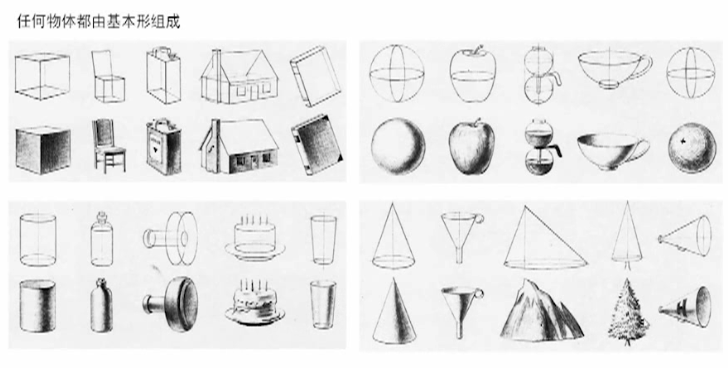 任何物体都由基本形组成