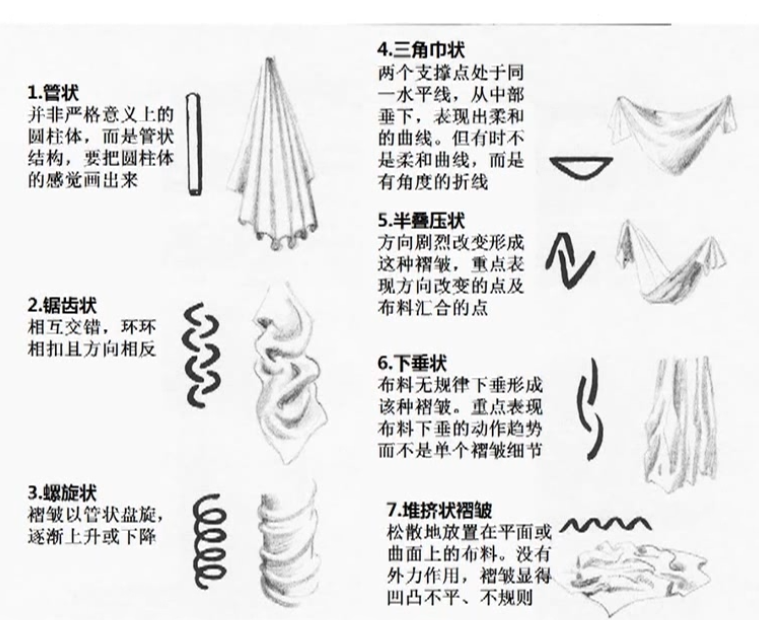 1.管状
并非严格意义上的圆柱体，而是管状结构，要把圆柱体的感觉画出来

2.锯齿状
相互交错，环环相扣且方向相反

3.螺旋状
褶皱以管状盘旋，逐渐上升或下降

4.三角巾状
两个支撑点处于同一水平线，从中部垂下，表现出柔和的曲线。但有时不是柔和曲线，而是有角度的折线

5.半叠压状
方向剧烈改变形成这种褶皱，重点表现方向改变的点及布料汇合的点

6.下垂状
布料无规律下垂形成该种褶皱。重点表现布料下垂的动作趋势而不是单个褶皱细节

7.堆挤状褶皱
松散地放置在平面或曲面上的布料。没有外力作用，褶皱显得凹凸不平、不规则