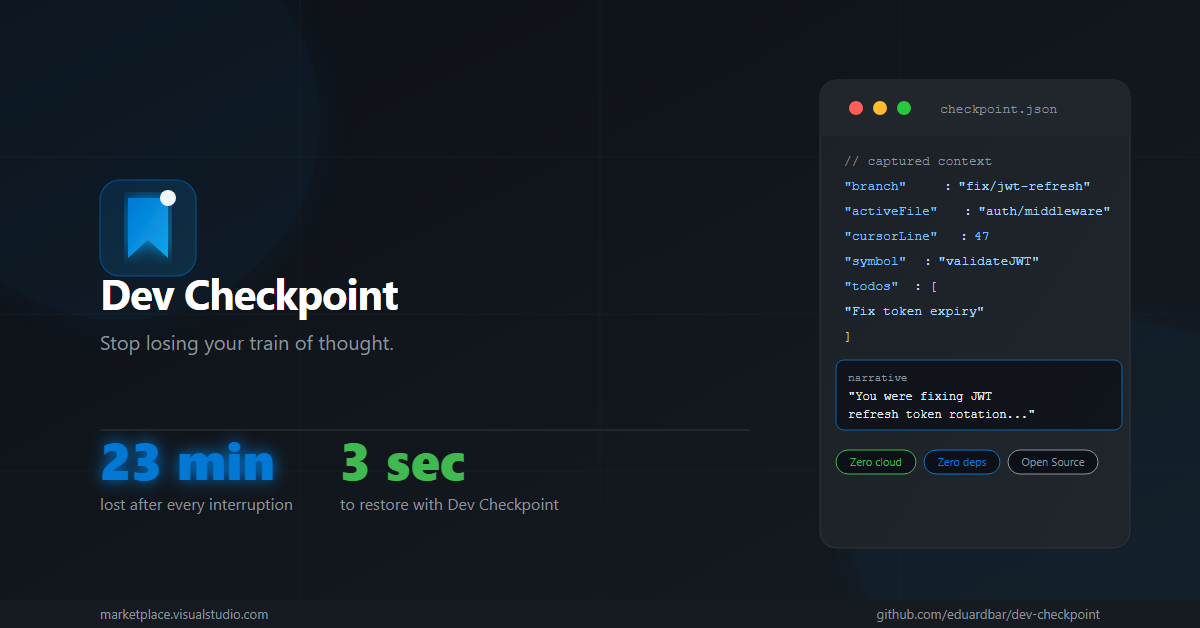 Dev Checkpoint

Stop losing your train of thought.

23 min
lost after every interruption

3 sec
to restore with Dev Checkpoint

checkpoint.json

// captured context
"branch" : "fix/jwt-refresh"
"activeFile" : "auth/middleware"
"cursorLine" : 47
"symbol" : "validateJWT"
"todos" : [
"Fix token expiry"
]

narrative
"You were fixing JWT refresh token rotation..."

Zero cloud
Zero deps
Open Source

marketplace.visualstudio.com
github.com/eduardbar/dev-checkpoint