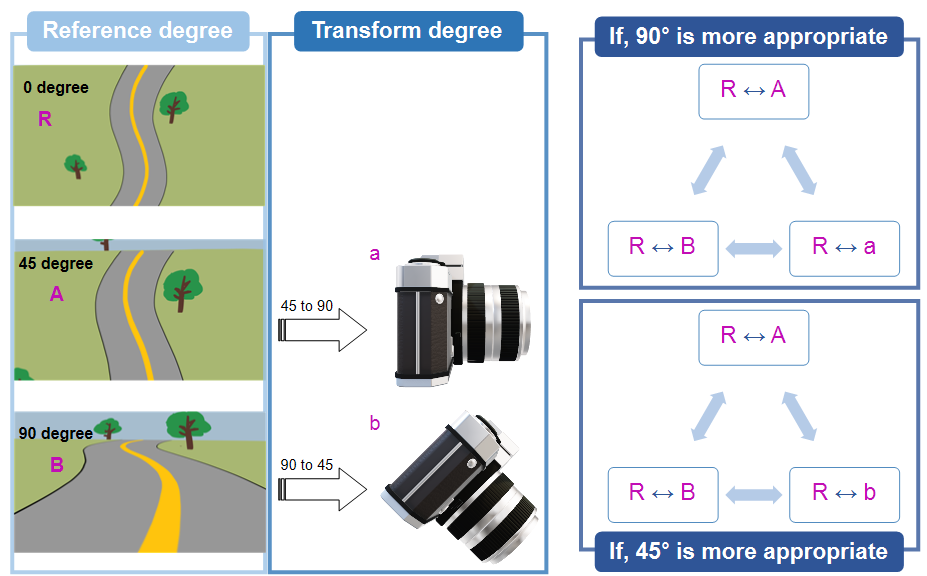 Reference degree

0 degree
R

45 degree
A

90 degree
B

Transform degree

a
45 to 90

b
90 to 45

If, 90° is more appropriate

R ↔ A

R ↔ B

R ↔ a

R ↔ A

R ↔ B

R ↔ b

If, 45° is more appropriate