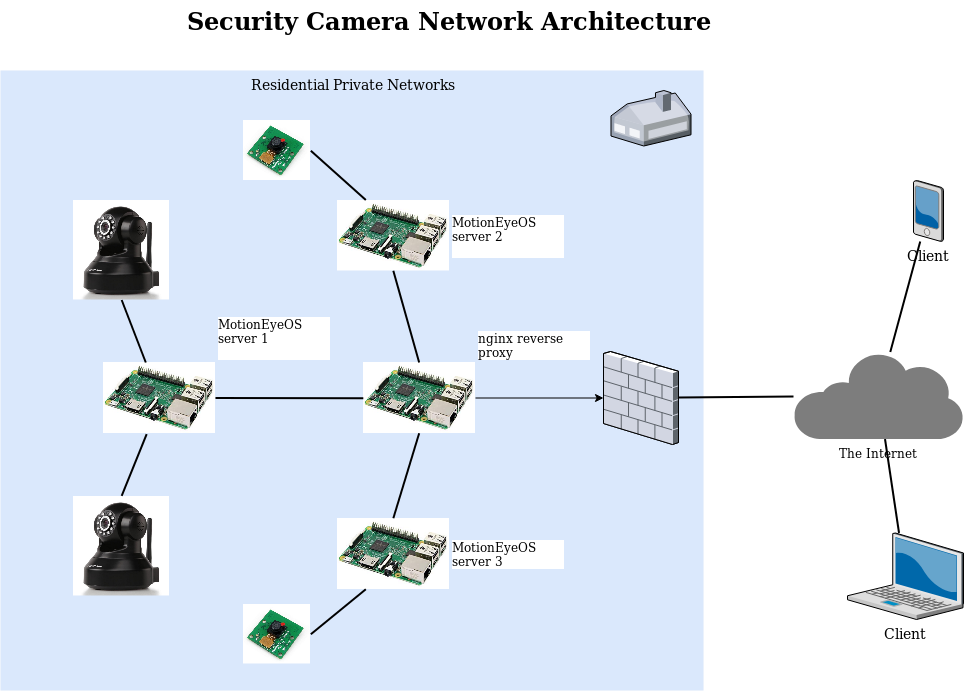 Security Camera Network Architecture

Residential Private Networks

MotionEyeOS server 2

MotionEyeOS server 1

nginx reverse proxy

MotionEyeOS server 3

Client

The Internet

Client