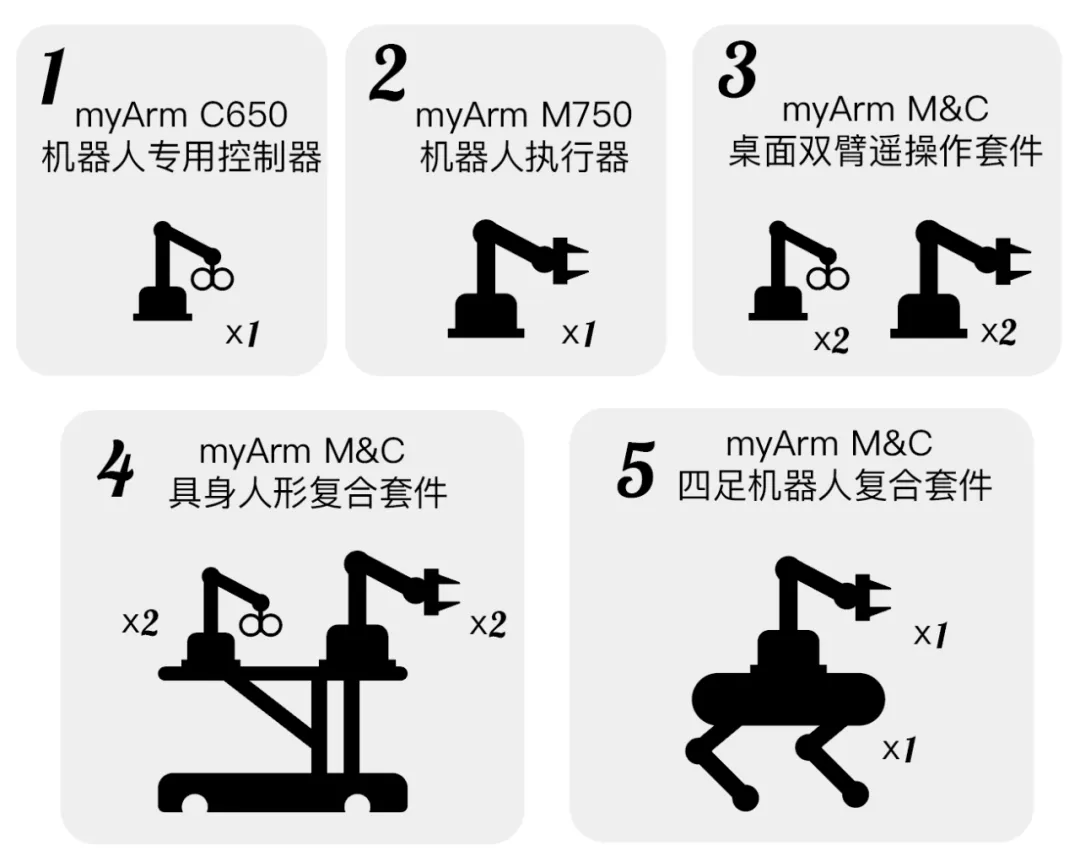 1
myArm C650
机器人专用控制器

x1

2
myArm M750
机器人执行器

x1

3
myArm M&C
桌面双臂遥操作套件

x2 x2

4
myArm M&C
具身人形复合套件

x2 x2

5
myArm M&C
四足机器人复合套件

x1

x1