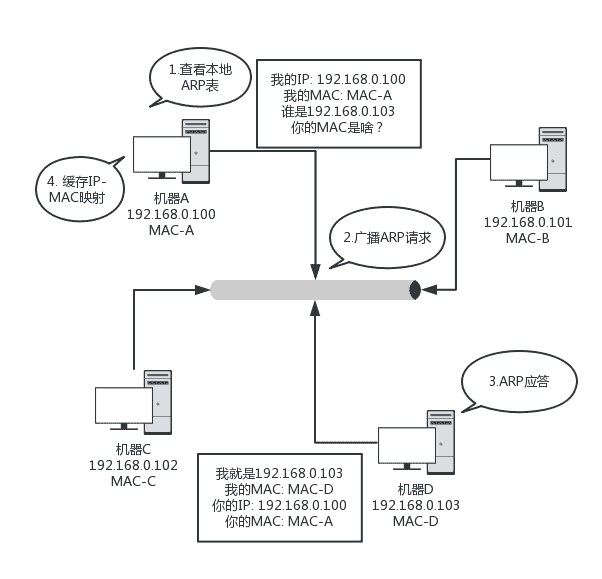 1.查看本地ARP表

我的IP: 192.168.0.100
我的MAC: MAC-A
谁是192.168.0.103
你的MAC是啥？

4. 缓存IP-MAC映射

机器A
192.168.0.100
MAC-A

机器B
192.168.0.101
MAC-B

2.广播ARP请求

3.ARP应答

机器C
192.168.0.102
MAC-C

我就是192.168.0.103
我的MAC: MAC-D
你的IP: 192.168.0.100
你的MAC: MAC-A

机器D
192.168.0.103
MAC-D