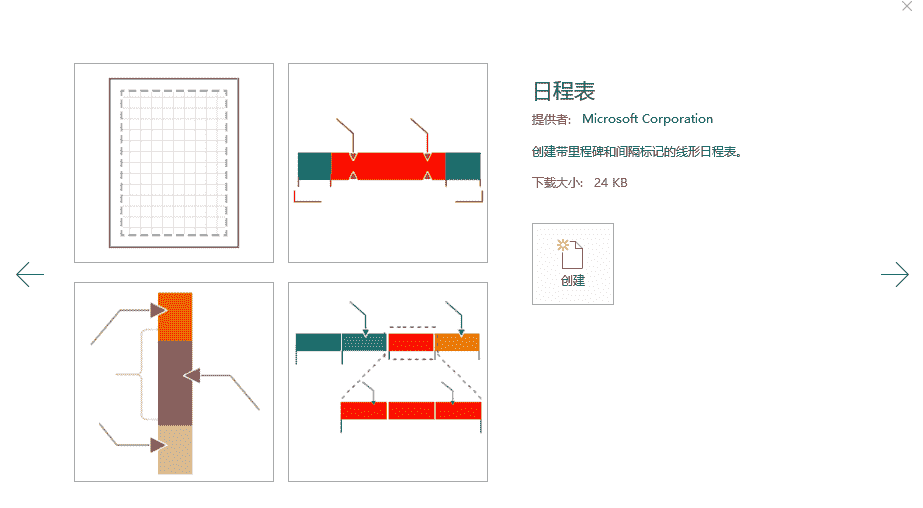 日程表

提供者: Microsoft Corporation

创建带里程碑和间隔标记的线形日程表。

下载大小: 24 KB

创建