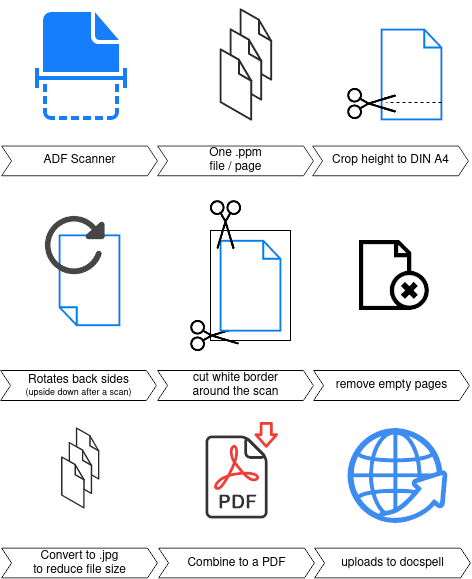 ADF Scanner

One .ppm
file / page

Crop height to DIN A4

Rotates back sides
(upside down after a scan)

cut white border
around the scan

remove empty pages

PDF

Convert to .jpg
to reduce file size

Combine to a PDF

uploads to docspell