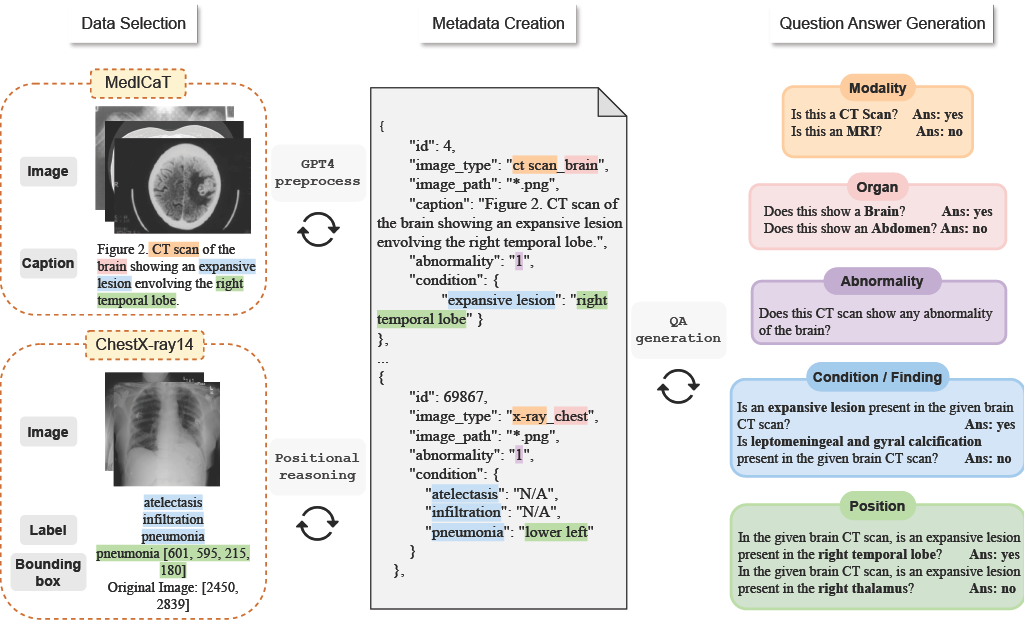 Data Selection

MedICaT

Image

Caption

Figure 2. CT scan of the brain showing an expansive lesion envolving the right temporal lobe.

ChestX-ray14

Image

Label

Bounding box

atelectasis
infiltration
pneumonia
pneumonia [601, 595, 215, 180]
Original Image: [2450, 2839]

GPT4 preprocess

Positional reasoning

Metadata Creation

{
"id": 4,
"image_type": "ct scan_brain",
"image_path": "*.png",
"caption": "Figure 2. CT scan of the brain showing an expansive lesion envolving the right temporal lobe.",
"abnormality": "1",
"condition": {
"expansive lesion": "right temporal lobe" }
},
...
{
"id": 69867,
"image_type": "x-ray_chest",
"image_path": "*.png",
"abnormality": "1",
"condition": {
"atelectasis": "N/A",
"infiltration": "N/A",
"pneumonia": "lower left"
}
},

QA generation

Question Answer Generation

Modality
Is this a CT Scan? Ans: yes
Is this an MRI? Ans: no

Organ
Does this show a Brain? Ans: yes
Does this show an Abdomen? Ans: no

Abnormality
Does this CT scan show any abnormality of the brain?

Condition / Finding
Is an expansive lesion present in the given brain CT scan? Ans: yes
Is leptomeningeal and gyral calcification present in the given brain CT scan? Ans: no

Position
In the given brain CT scan, is an expansive lesion present in the right temporal lobe? Ans: yes
In the given brain CT scan, is an expansive lesion present in the right thalamus? Ans: no