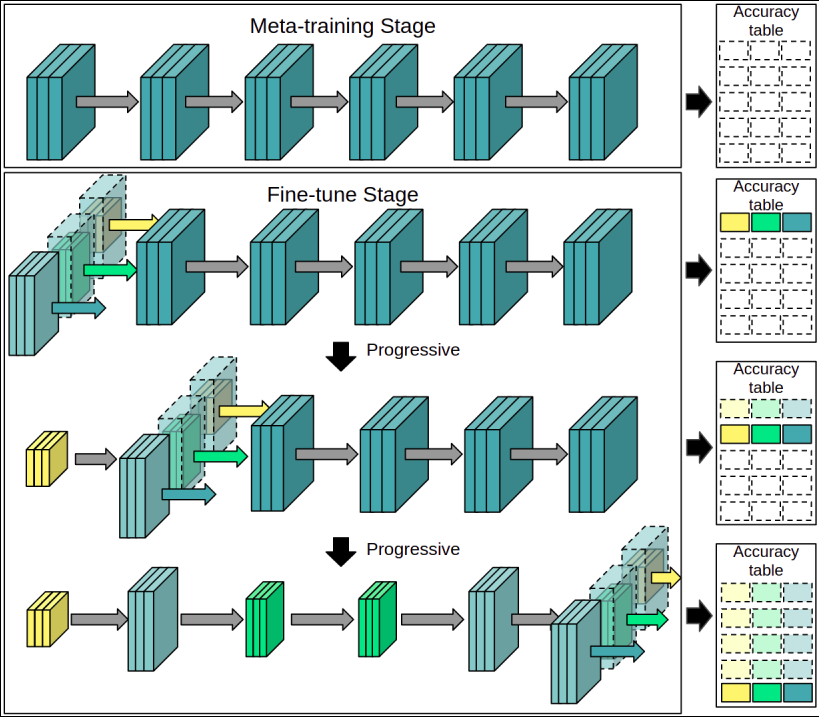 Meta-training Stage

Accuracy table

Fine-tune Stage

Accuracy table

Progressive

Accuracy table

Progressive

Accuracy table