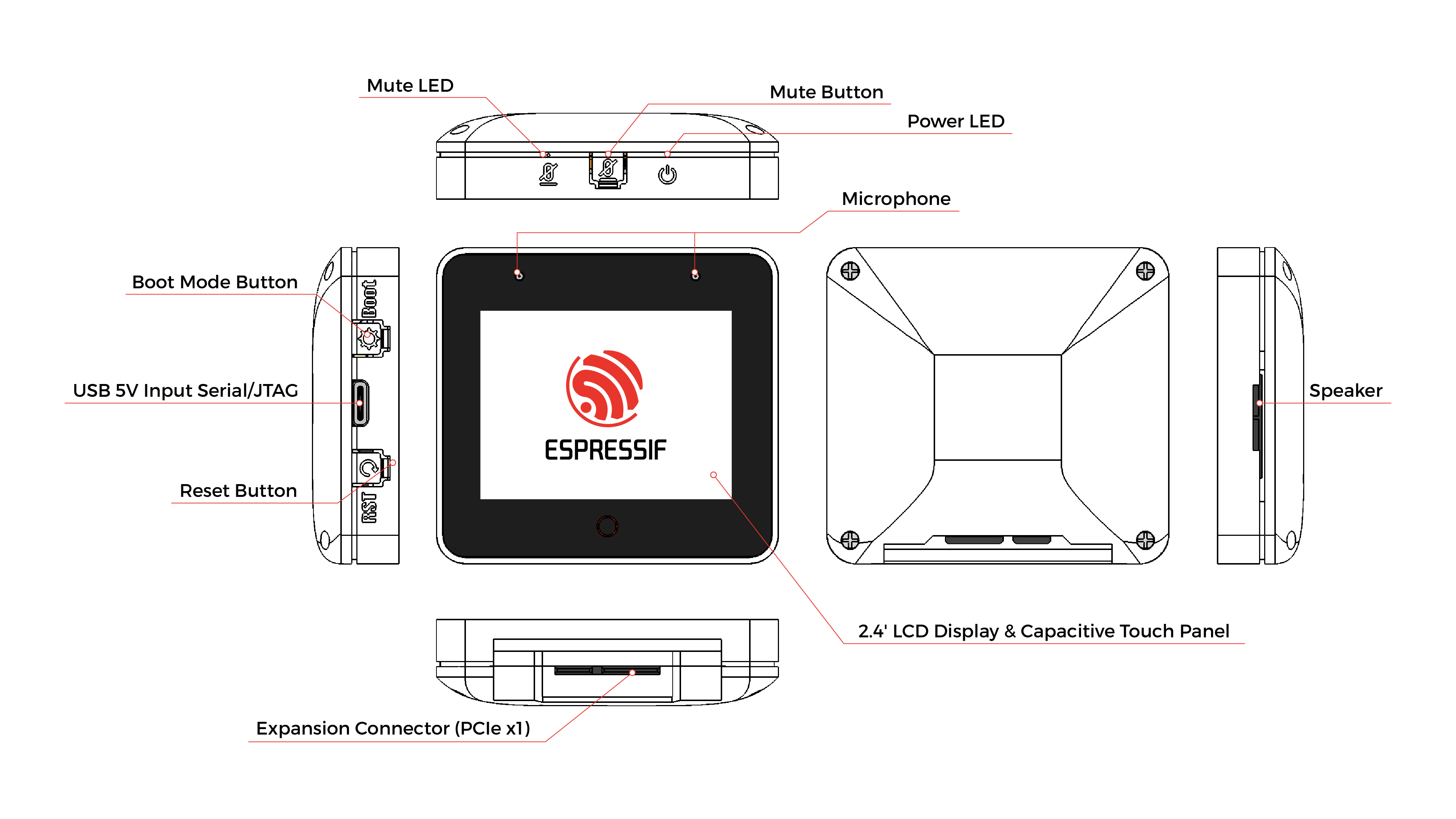 Mute LED

Mute Button

Power LED

Microphone

Boot Mode Button

Boot

USB 5V Input Serial/JTAG

Reset Button

RST

ESPRESSIF

Speaker

2.4' LCD Display & Capacitive Touch Panel

Expansion Connector (PCIe x1)