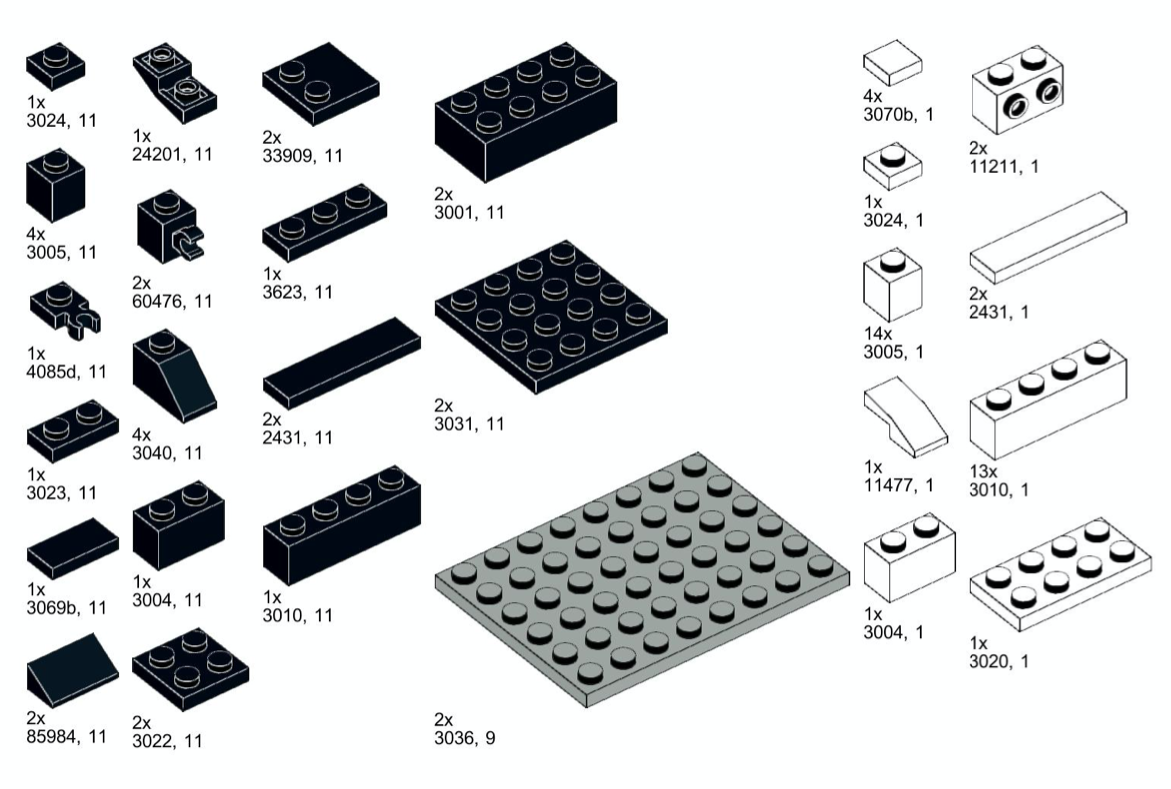 1x
3024, 11

4x
3005, 11

1x
4085d, 11

1x
3023, 11

1x
3069b, 11

2x
85984, 11

1x
24201, 11

2x
60476, 11

4x
3040, 11

1x
3004, 11

2x
3022, 11

2x
33909, 11

1x
3623, 11

2x
2431, 11

1x
3010, 11

2x
3001, 11

2x
3031, 11

2x
3036, 9

4x
3070b, 1

1x
3024, 1

14x
3005, 1

1x
11477, 1

1x
3004, 1

2x
11211, 1

2x
2431, 1

13x
3010, 1

1x
3020, 1