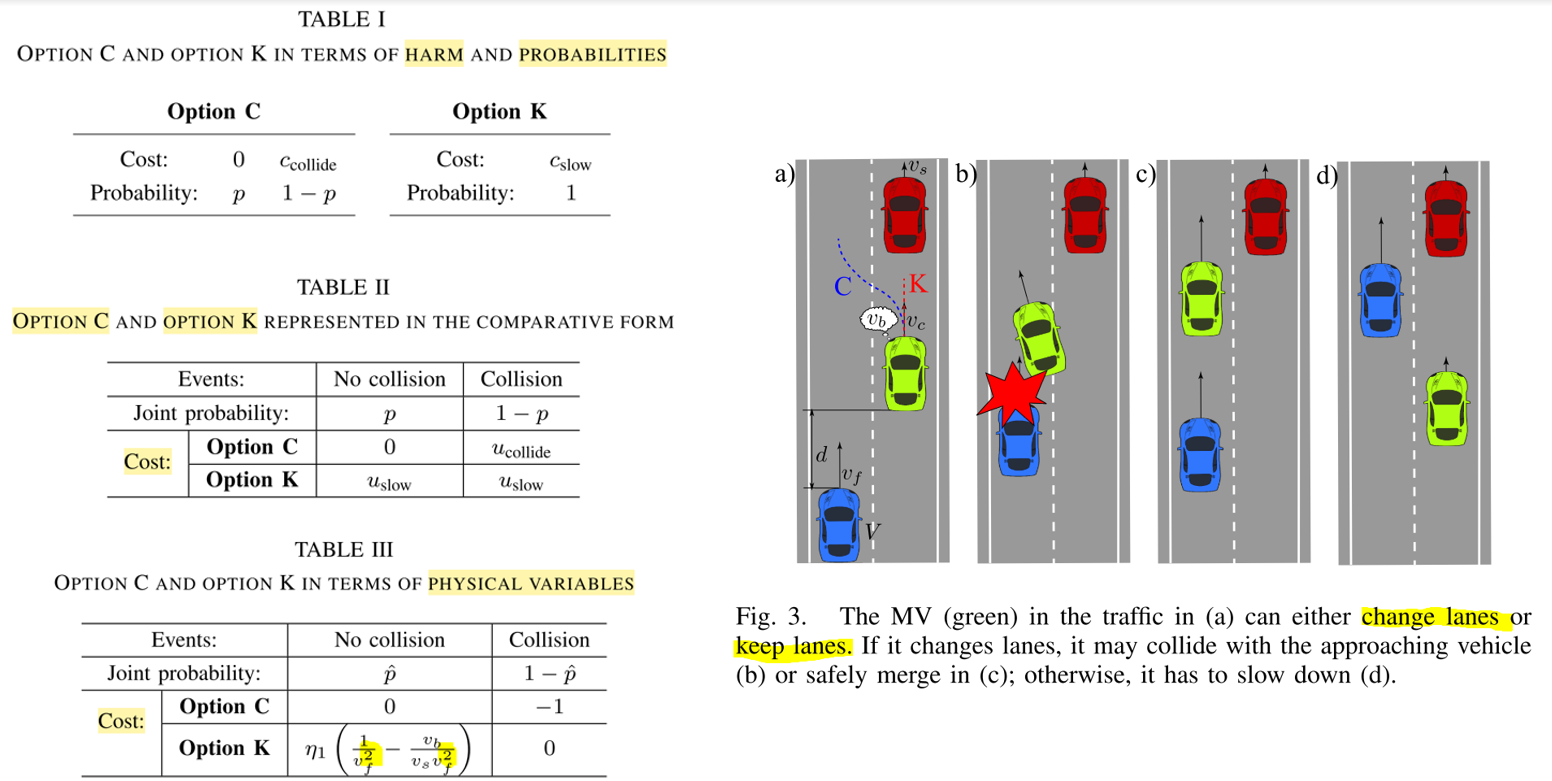 TABLE I

OPTION C AND OPTION K IN TERMS OF HARM AND PROBABILITIES

| Option C | | |
|---|---|---|
| Cost: | 0 | $c_{\text{collide}}$ |
| Probability: | $p$ | $1-p$ |

| Option K | |
|---|---|
| Cost: | $c_{\text{slow}}$ |
| Probability: | 1 |

TABLE II

OPTION C AND OPTION K REPRESENTED IN THE COMPARATIVE FORM

| Events: | | No collision | Collision |
|---|---|---|---|
| Joint probability: | | $p$ | $1-p$ |
| Cost: | Option C | 0 | $u_{\text{collide}}$ |
| | Option K | $u_{\text{slow}}$ | $u_{\text{slow}}$ |

TABLE III

OPTION C AND OPTION K IN TERMS OF PHYSICAL VARIABLES

| Events: | | No collision | Collision |
|---|---|---|---|
| Joint probability: | | $\hat{p}$ | $1-\hat{p}$ |
| Cost: | Option C | 0 | $-1$ |
| | Option K | $\eta_1\left(\frac{1}{v_f^2}-\frac{v_b}{v_s v_f^2}\right)$ | 0 |

a) $v_s$ C K $v_b$ $v_c$ $d$ $v_f$ $V$ b) c) d)

Fig. 3. The MV (green) in the traffic in (a) can either change lanes or keep lanes. If it changes lanes, it may collide with the approaching vehicle (b) or safely merge in (c); otherwise, it has to slow down (d).