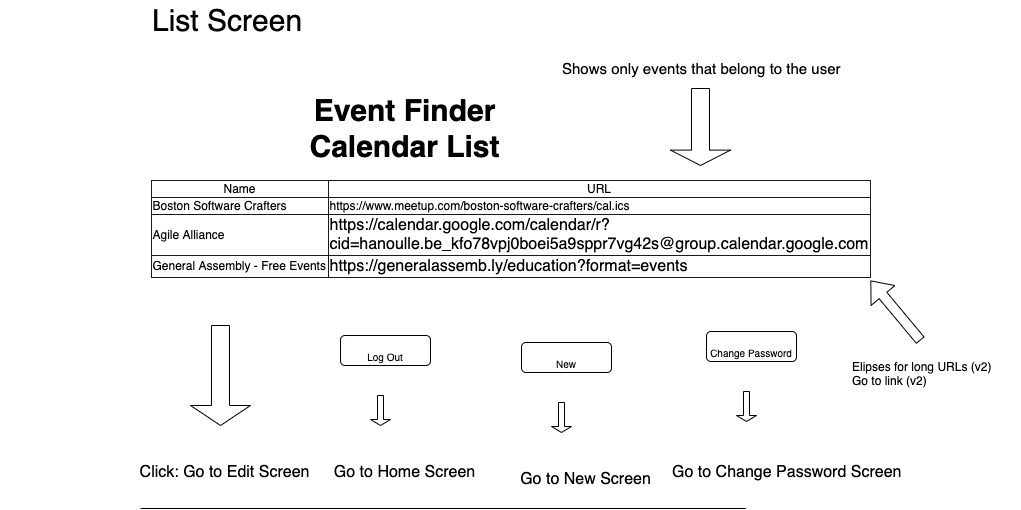 List Screen

Shows only events that belong to the user

Event Finder
Calendar List

| Name | URL |
|---|---|
| Boston Software Crafters | https://www.meetup.com/boston-software-crafters/cal.ics |
| Agile Alliance | https://calendar.google.com/calendar/r?cid=hanoulle.be_kfo78vpj0boei5a9sppr7vg42s@group.calendar.google.com |
| General Assembly - Free Events | https://generalassemb.ly/education?format=events |

Log Out

New

Change Password

Elipses for long URLs (v2)
Go to link (v2)

Click: Go to Edit Screen

Go to Home Screen

Go to New Screen

Go to Change Password Screen