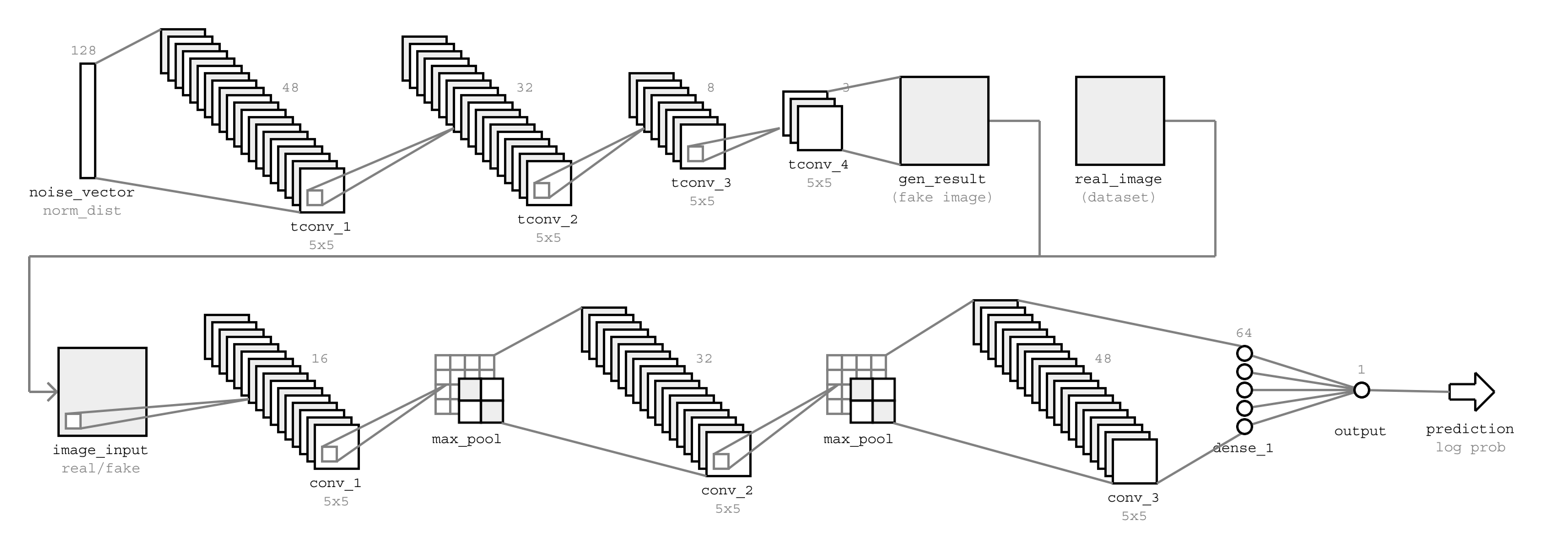 128
noise_vector
norm_dist

48
tconv_1
5x5

32
tconv_2
5x5

8
tconv_3
5x5

3
tconv_4
5x5

gen_result
(fake image)

real_image
(dataset)

image_input
real/fake

16
conv_1
5x5

max_pool

32
conv_2
5x5

max_pool

48
conv_3
5x5

64
dense_1

1
output

prediction
log prob