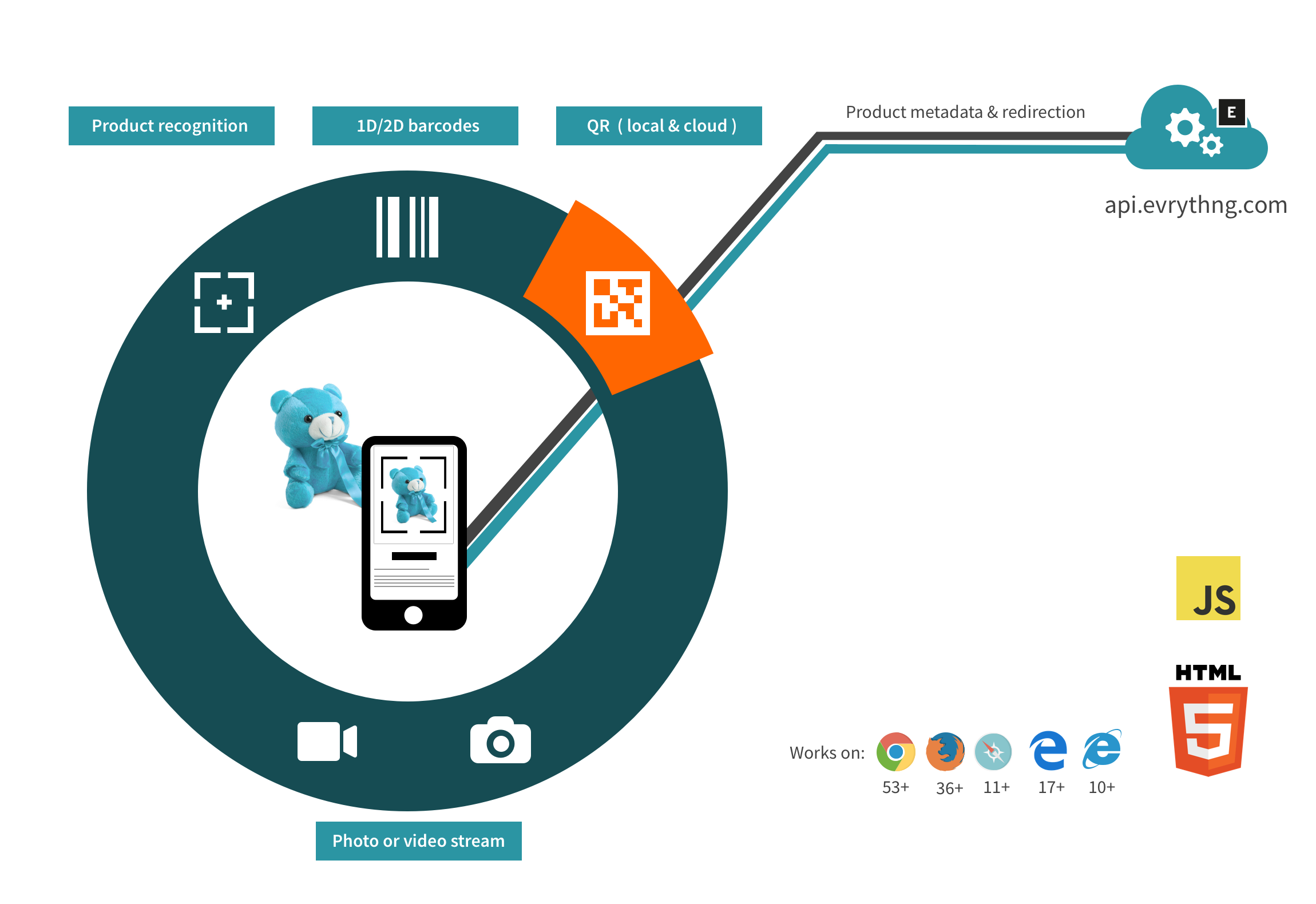 Product recognition

1D/2D barcodes

QR ( local & cloud )

Product metadata & redirection

E

api.evrythng.com

JS

HTML

5

Works on:

53+

36+

11+

17+

10+

Photo or video stream