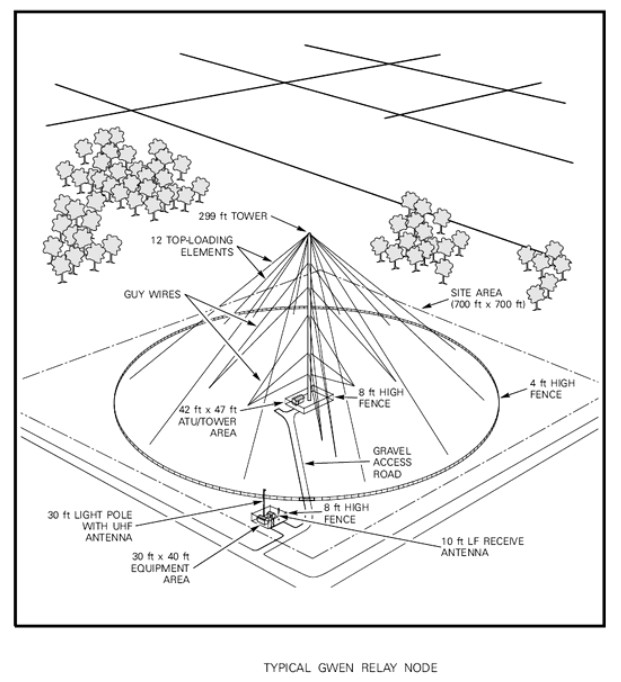 299 ft TOWER

12 TOP-LOADING ELEMENTS

GUY WIRES

SITE AREA (700 ft x 700 ft)

8 ft HIGH FENCE

4 ft HIGH FENCE

42 ft x 47 ft ATU/TOWER AREA

GRAVEL ACCESS ROAD

8 ft HIGH FENCE

30 ft LIGHT POLE WITH UHF ANTENNA

10 ft LF RECEIVE ANTENNA

30 ft x 40 ft EQUIPMENT AREA

TYPICAL GWEN RELAY NODE