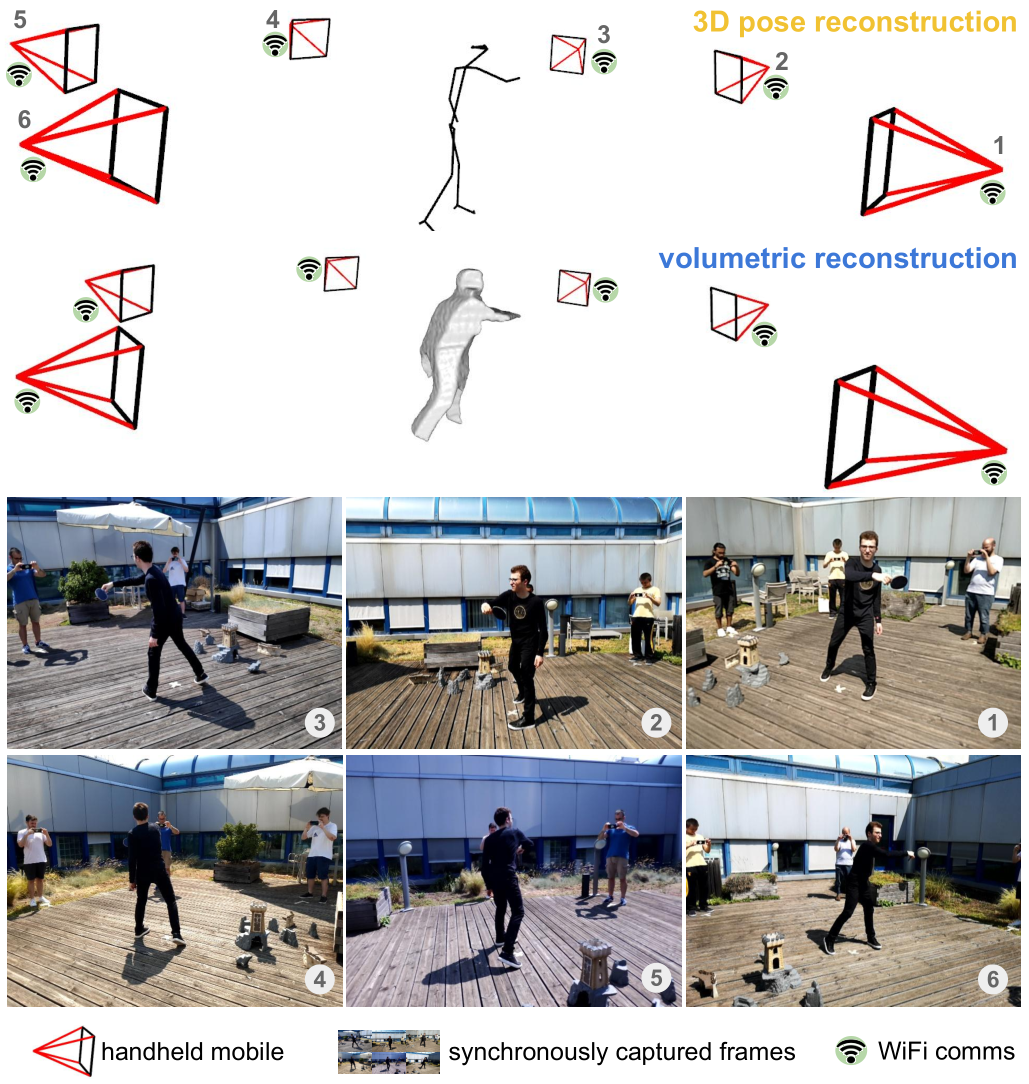 5

4

3

3D pose reconstruction

2

6

1

volumetric reconstruction

3

2

1

4

5

6

handheld mobile

synchronously captured frames

WiFi comms