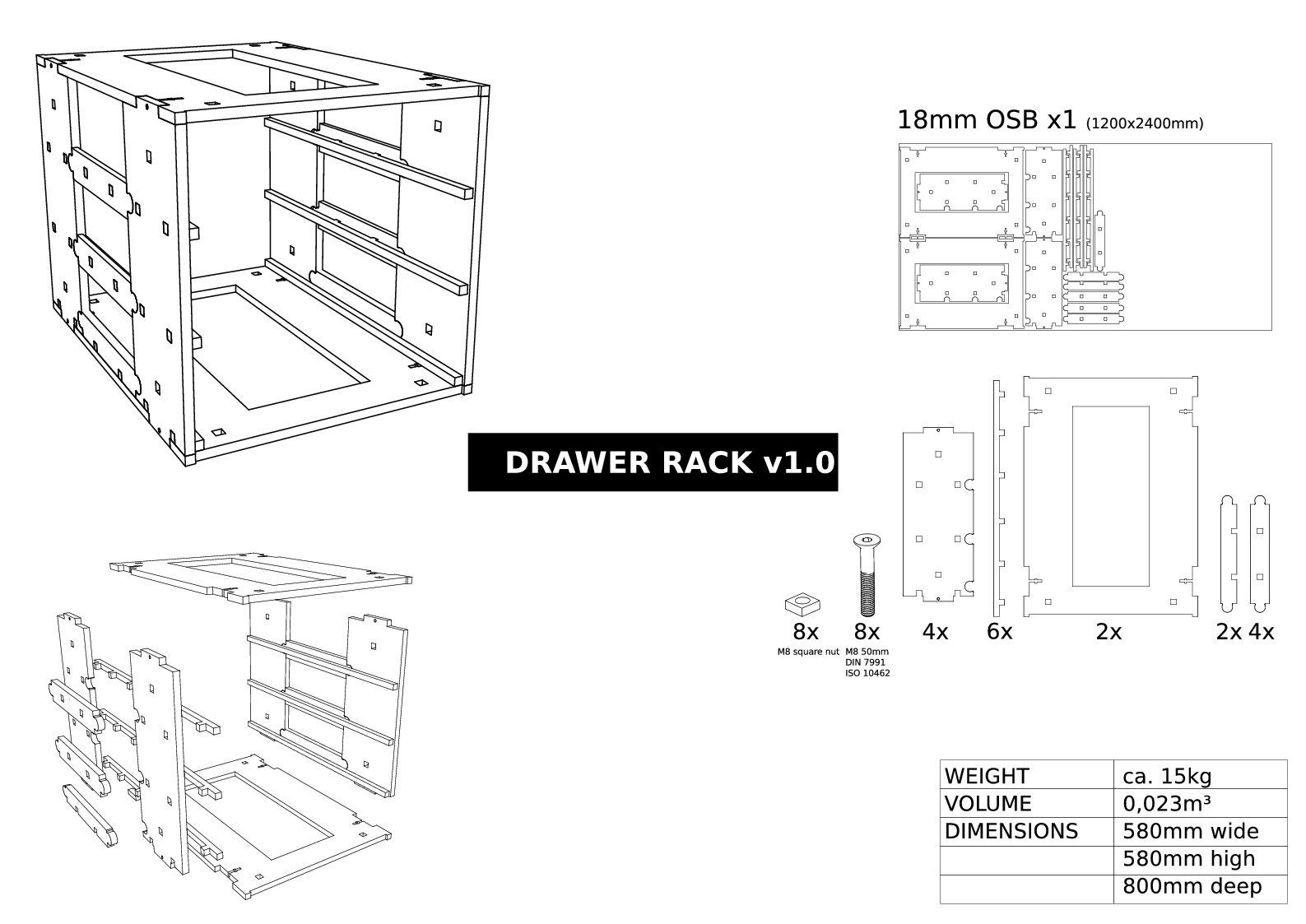 18mm OSB x1 (1200x2400mm)

DRAWER RACK v1.0

8x
M8 square nut

8x
M8 50mm
DIN 7991
ISO 10462

4x

6x

2x

2x 4x

| WEIGHT | ca. 15kg |
|---|---|
| VOLUME | 0,023m³ |
| DIMENSIONS | 580mm wide |
| | 580mm high |
| | 800mm deep |