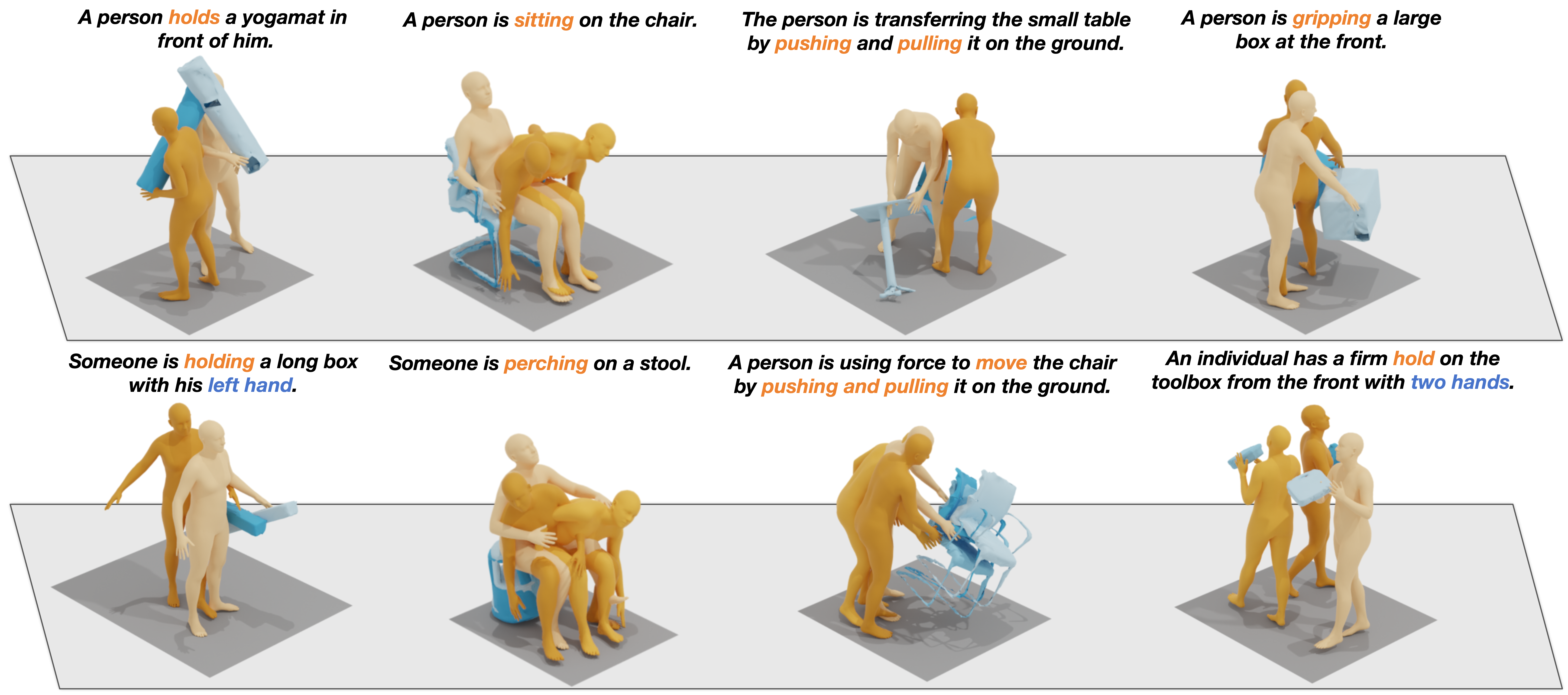 A person holds a yogamat in front of him.

A person is sitting on the chair.

The person is transferring the small table by pushing and pulling it on the ground.

A person is gripping a large box at the front.

Someone is holding a long box with his left hand.

Someone is perching on a stool.

A person is using force to move the chair by pushing and pulling it on the ground.

An individual has a firm hold on the toolbox from the front with two hands.