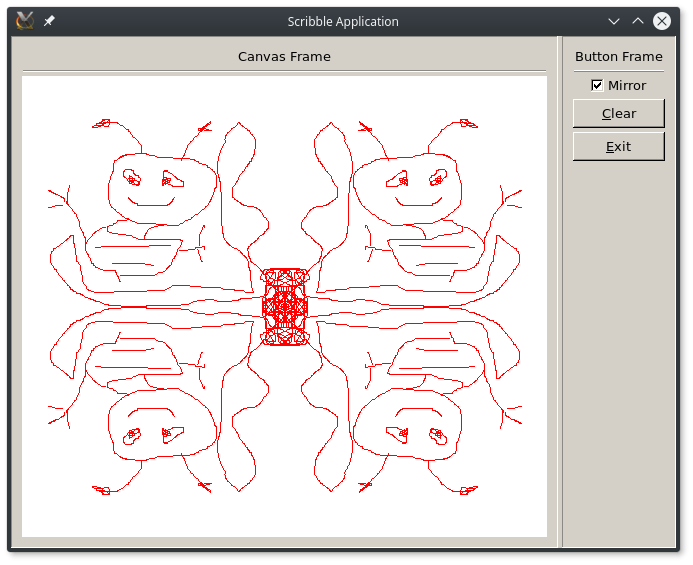 Scribble Application

Canvas Frame

Button Frame

Mirror

Clear

Exit