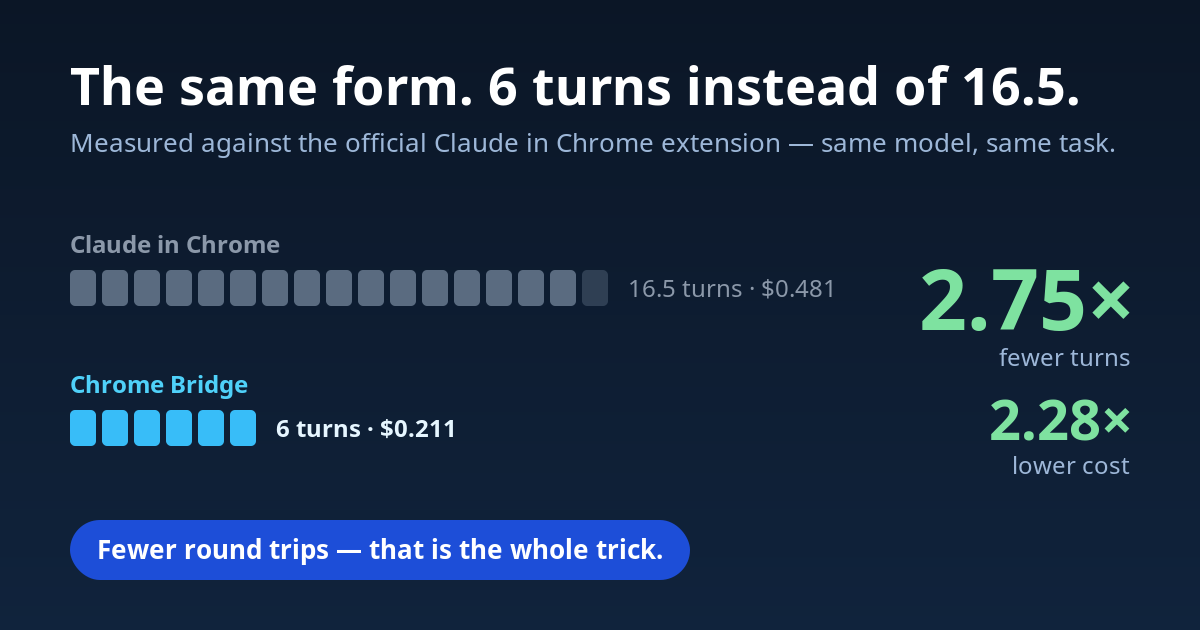 The same form. 6 turns instead of 16.5.

Measured against the official Claude in Chrome extension — same model, same task.

Claude in Chrome

16.5 turns · $0.481

Chrome Bridge

6 turns · $0.211

2.75×

fewer turns

2.28×

lower cost

Fewer round trips — that is the whole trick.