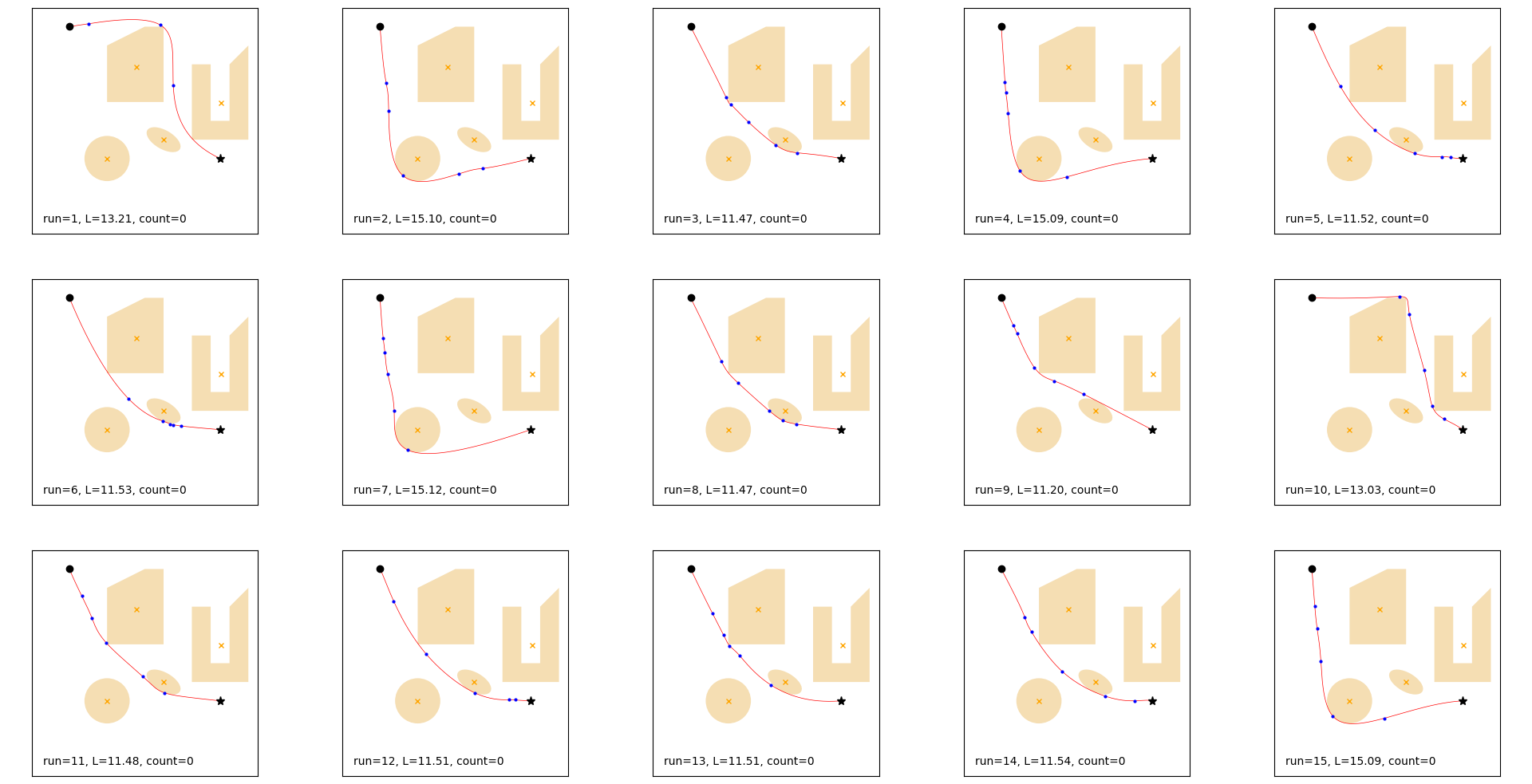 run=1, L=13.21, count=0

run=2, L=15.10, count=0

run=3, L=11.47, count=0

run=4, L=15.09, count=0

run=5, L=11.52, count=0

run=6, L=11.53, count=0

run=7, L=15.12, count=0

run=8, L=11.47, count=0

run=9, L=11.20, count=0

run=10, L=13.03, count=0

run=11, L=11.48, count=0

run=12, L=11.51, count=0

run=13, L=11.51, count=0

run=14, L=11.54, count=0

run=15, L=15.09, count=0