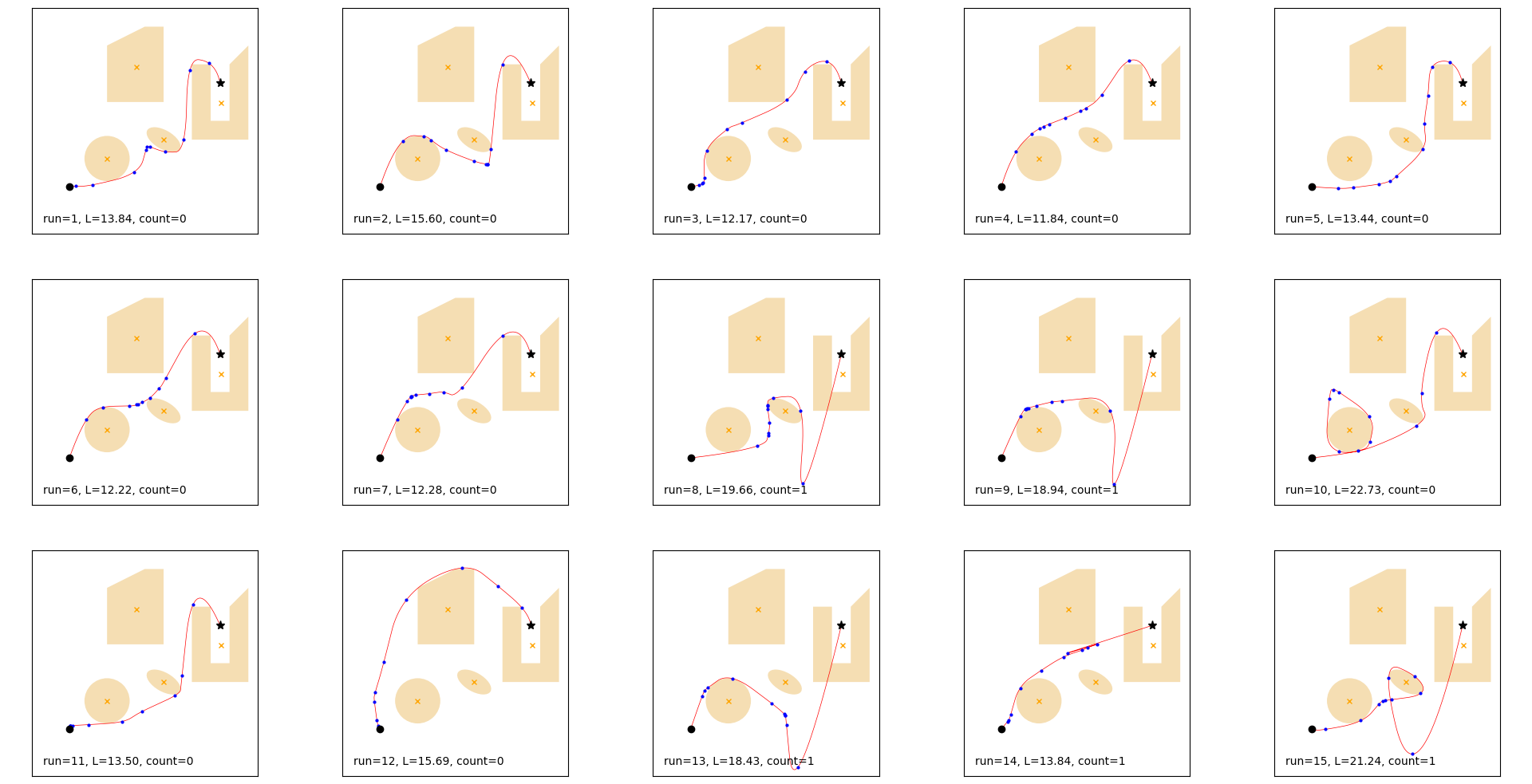 run=1, L=13.84, count=0

run=2, L=15.60, count=0

run=3, L=12.17, count=0

run=4, L=11.84, count=0

run=5, L=13.44, count=0

run=6, L=12.22, count=0

run=7, L=12.28, count=0

run=8, L=19.66, count=1

run=9, L=18.94, count=1

run=10, L=22.73, count=0

run=11, L=13.50, count=0

run=12, L=15.69, count=0

run=13, L=18.43, count=1

run=14, L=13.84, count=1

run=15, L=21.24, count=1