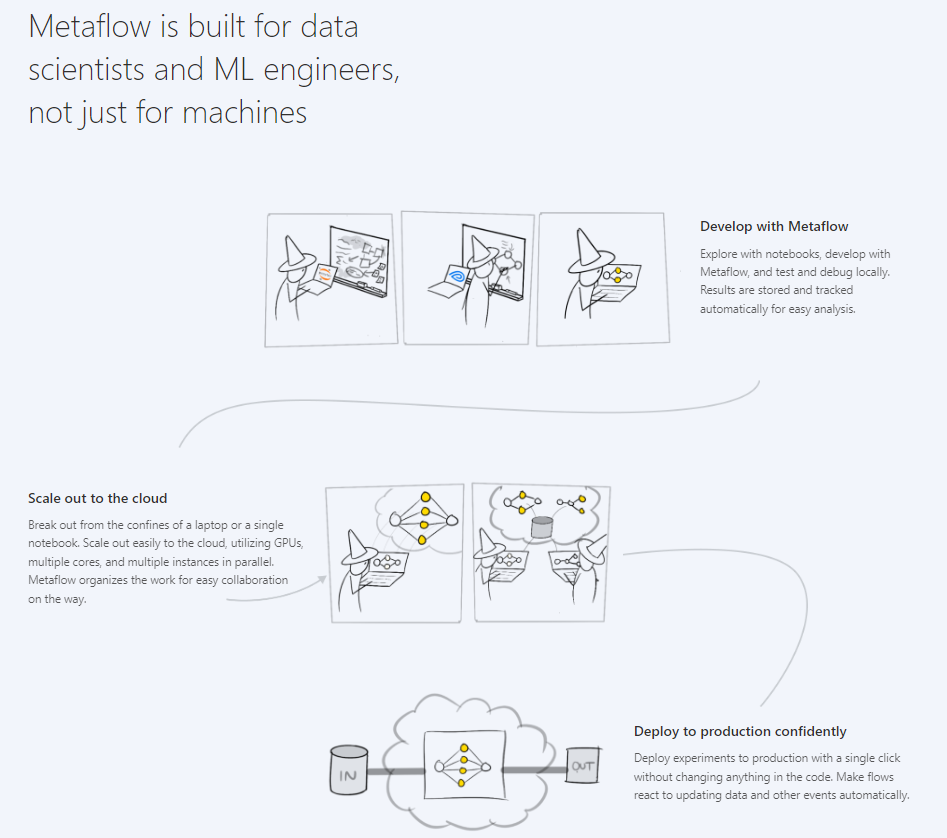 Metaflow is built for data scientists and ML engineers, not just for machines

Develop with Metaflow

Explore with notebooks, develop with Metaflow, and test and debug locally. Results are stored and tracked automatically for easy analysis.

Scale out to the cloud

Break out from the confines of a laptop or a single notebook. Scale out easily to the cloud, utilizing GPUs, multiple cores, and multiple instances in parallel. Metaflow organizes the work for easy collaboration on the way.

IN

OUT

Deploy to production confidently

Deploy experiments to production with a single click without changing anything in the code. Make flows react to updating data and other events automatically.