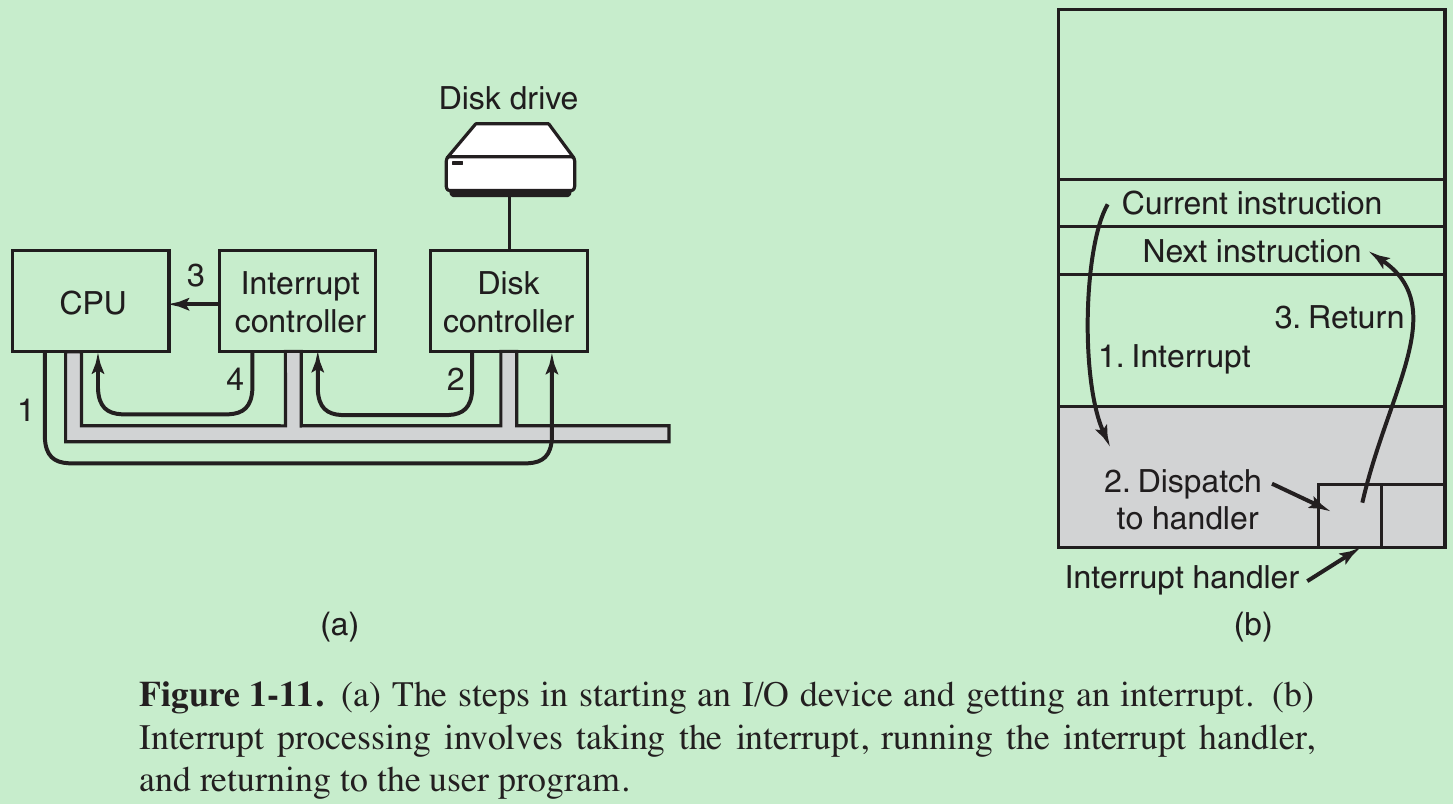 Disk drive

CPU

3

Interrupt controller

Disk controller

1

4

2

(a)

Current instruction

Next instruction

3. Return

1. Interrupt

2. Dispatch to handler

Interrupt handler

(b)

**Figure 1-11.** (a) The steps in starting an I/O device and getting an interrupt. (b) Interrupt processing involves taking the interrupt, running the interrupt handler, and returning to the user program.