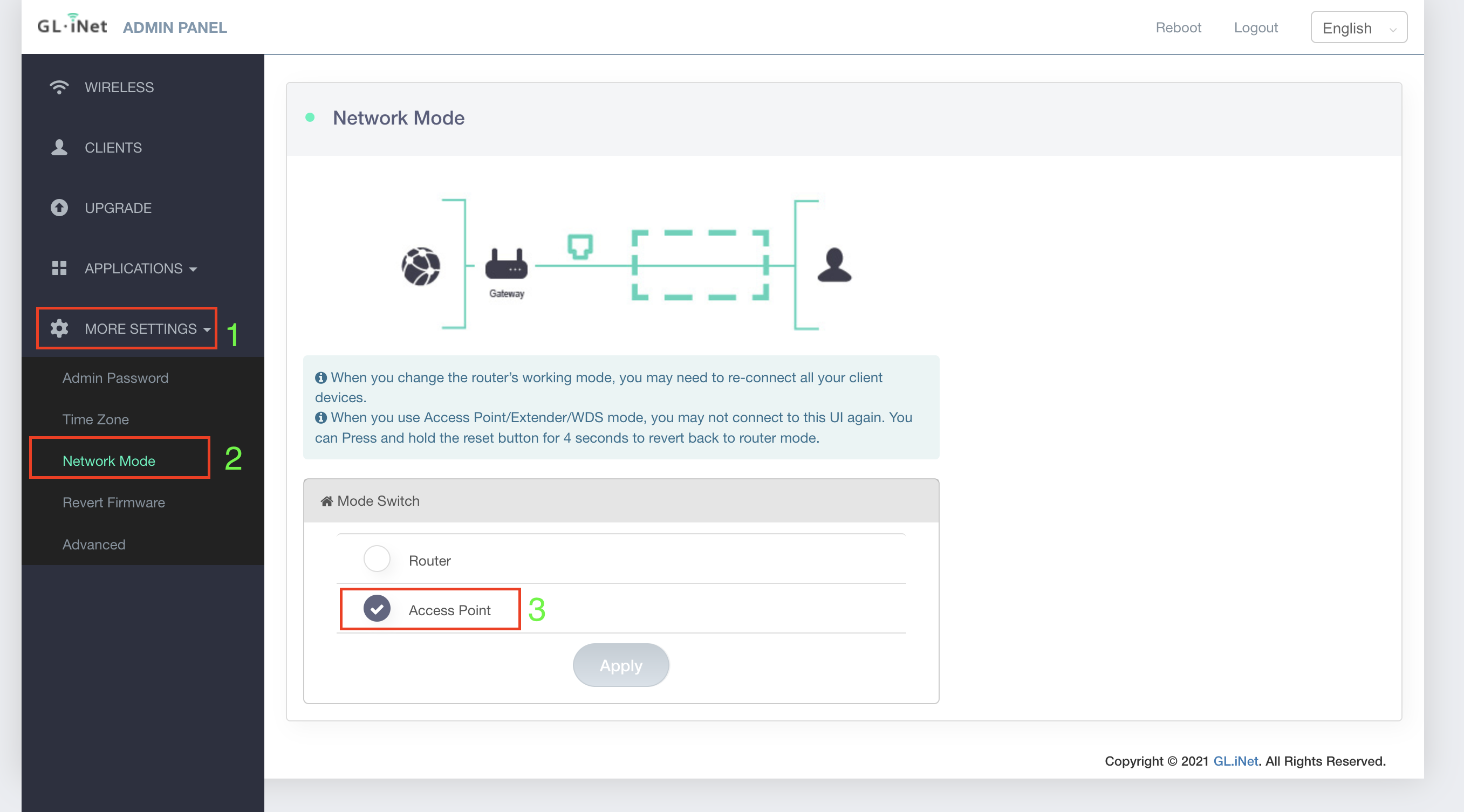 GL·iNet ADMIN PANEL

Reboot Logout English

WIRELESS

CLIENTS

UPGRADE

APPLICATIONS

MORE SETTINGS 1

Admin Password

Time Zone

Network Mode 2

Revert Firmware

Advanced

Network Mode

Gateway

When you change the router's working mode, you may need to re-connect all your client devices.
When you use Access Point/Extender/WDS mode, you may not connect to this UI again. You can Press and hold the reset button for 4 seconds to revert back to router mode.

Mode Switch

Router

Access Point 3

Apply

Copyright © 2021 GL.iNet. All Rights Reserved.