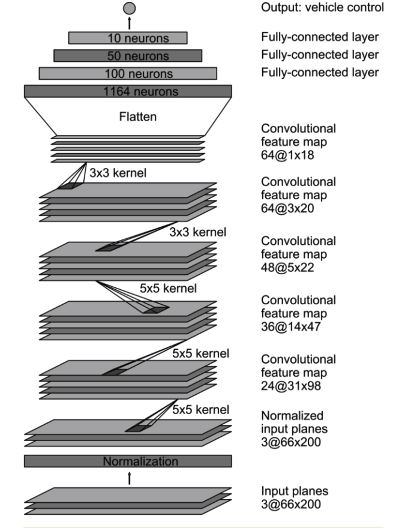 Output: vehicle control

10 neurons
Fully-connected layer

50 neurons
Fully-connected layer

100 neurons
Fully-connected layer

1164 neurons

Flatten

Convolutional feature map 64@1x18

3x3 kernel

Convolutional feature map 64@3x20

3x3 kernel

Convolutional feature map 48@5x22

5x5 kernel

Convolutional feature map 36@14x47

5x5 kernel

Convolutional feature map 24@31x98

5x5 kernel

Normalized input planes 3@66x200

Normalization

Input planes 3@66x200