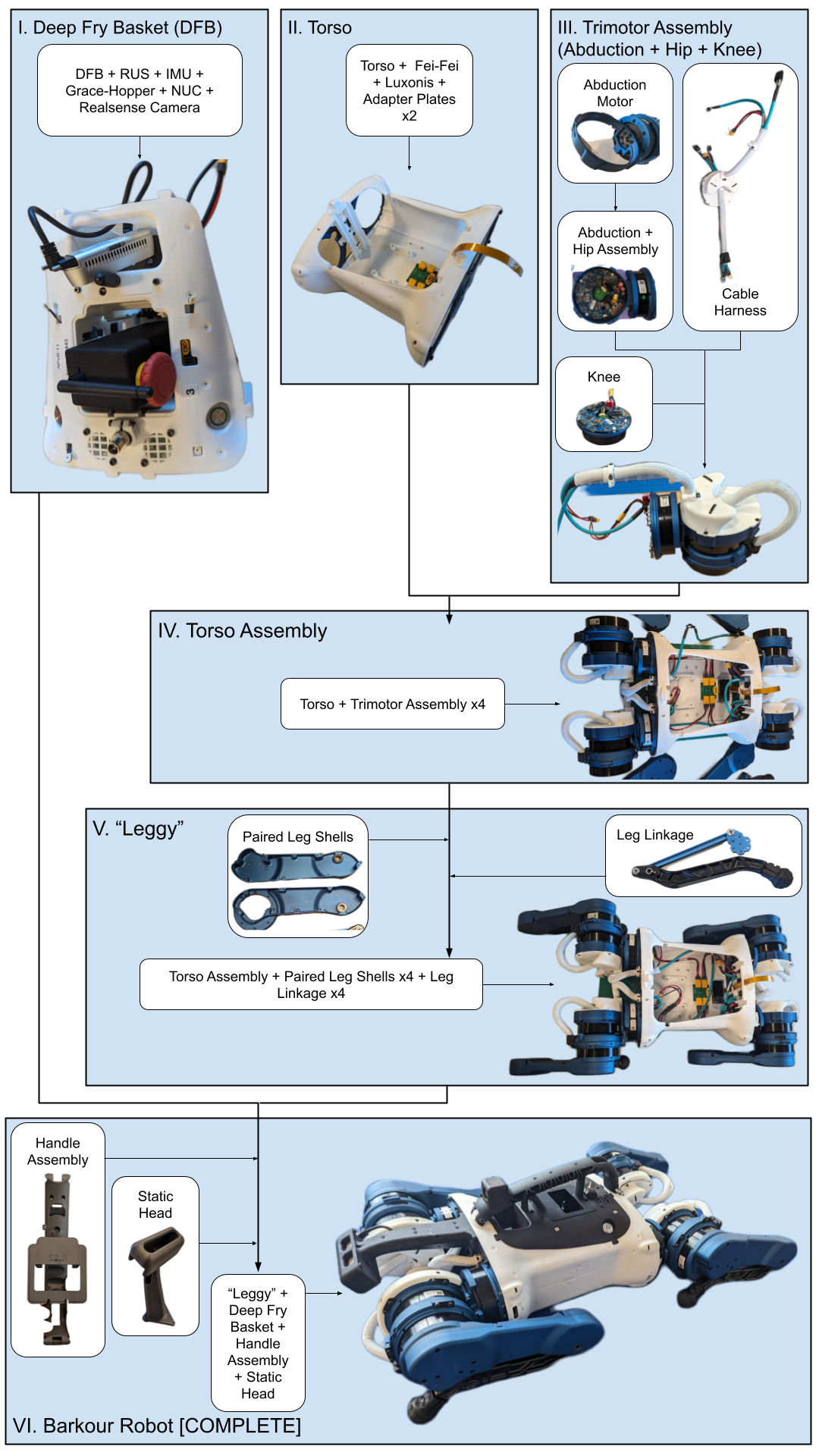 I. Deep Fry Basket (DFB)

DFB + RUS + IMU + Grace-Hopper + NUC + Realsense Camera

II. Torso

Torso + Fei-Fei + Luxonis + Adapter Plates x2

III. Trimotor Assembly (Abduction + Hip + Knee)

Abduction Motor

Abduction + Hip Assembly

Cable Harness

Knee

IV. Torso Assembly

Torso + Trimotor Assembly x4

V. “Leggy”

Paired Leg Shells

Leg Linkage

Torso Assembly + Paired Leg Shells x4 + Leg Linkage x4

Handle Assembly

Static Head

“Leggy” + Deep Fry Basket + Handle Assembly + Static Head

VI. Barkour Robot [COMPLETE]