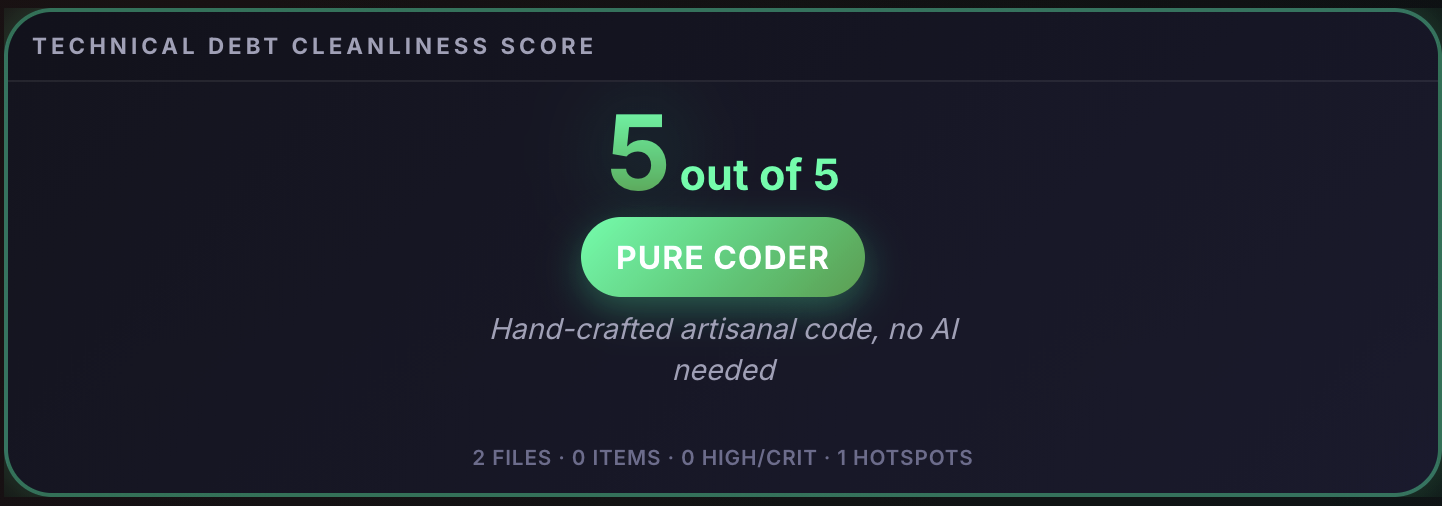 TECHNICAL DEBT CLEANLINESS SCORE

5 out of 5

PURE CODER

Hand-crafted artisanal code, no AI needed

2 FILES · 0 ITEMS · 0 HIGH/CRIT · 1 HOTSPOTS