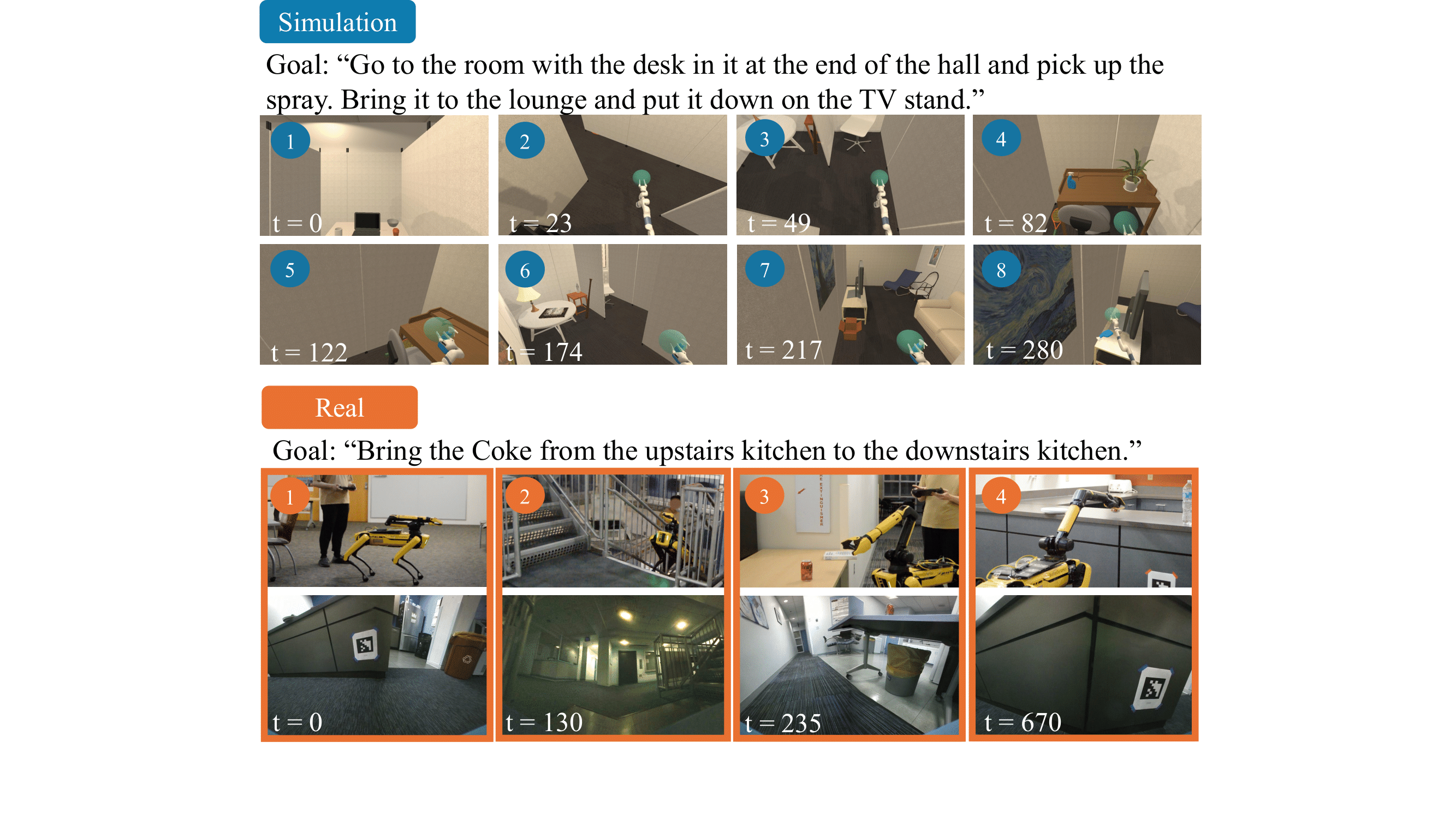 Simulation

Goal: “Go to the room with the desk in it at the end of the hall and pick up the spray. Bring it to the lounge and put it down on the TV stand.”

1
t = 0

2
t = 23

3
t = 49

4
t = 82

5
t = 122

6
t = 174

7
t = 217

8
t = 280

Real

Goal: “Bring the Coke from the upstairs kitchen to the downstairs kitchen.”

1
t = 0

2
t = 130

3
t = 235

4
t = 670