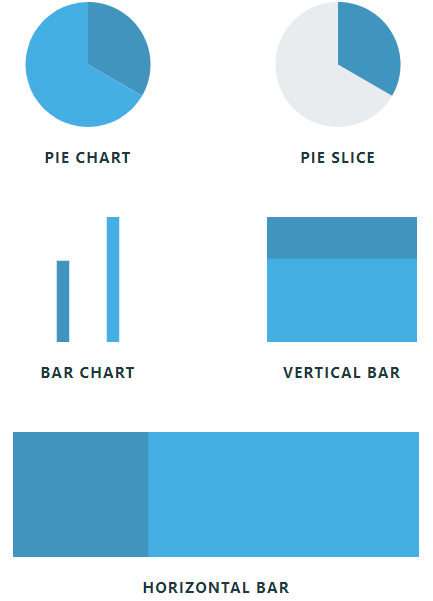 PIE CHART

PIE SLICE

BAR CHART

VERTICAL BAR

HORIZONTAL BAR