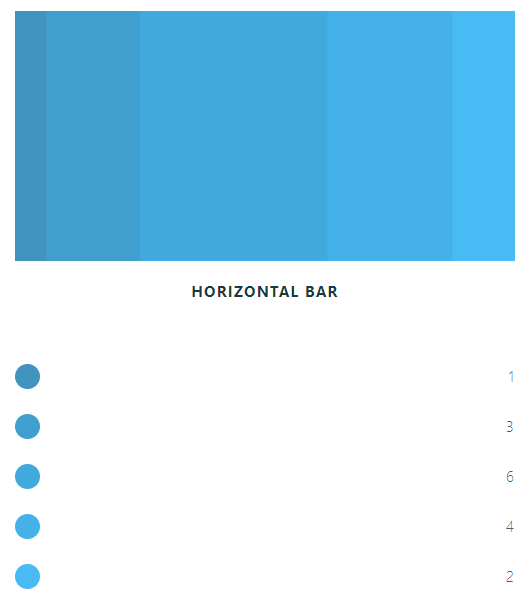 HORIZONTAL BAR

1

3

6

4

2